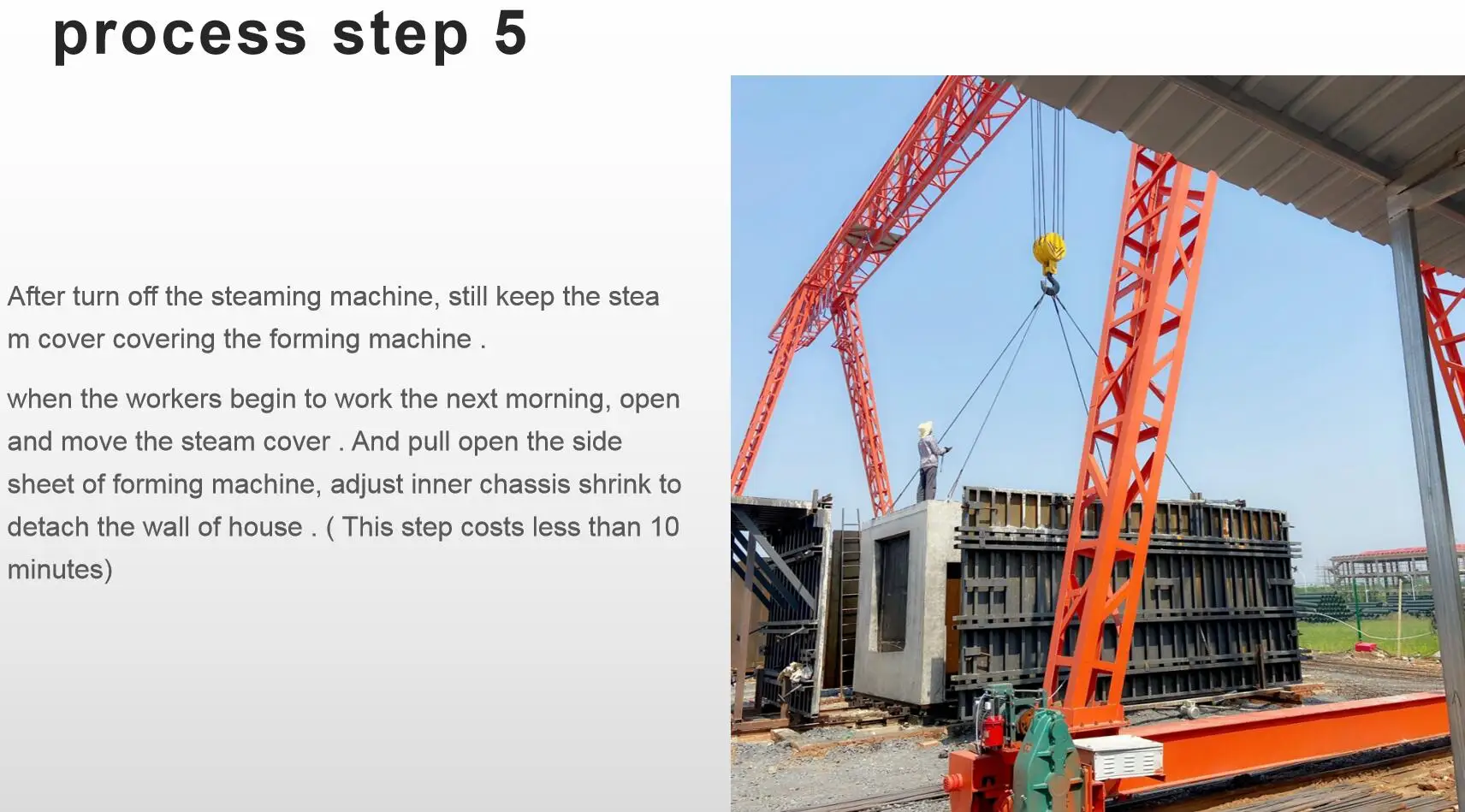 process step 5

After turn off the steaming machine, still keep the stea m cover covering the forming machine .

when the workers begin to work the next morning, open and move the steam cover . And pull open the side sheet of forming machine, adjust inner chassis shrink to detach the wall of house . ( This step costs less than 10 minutes)