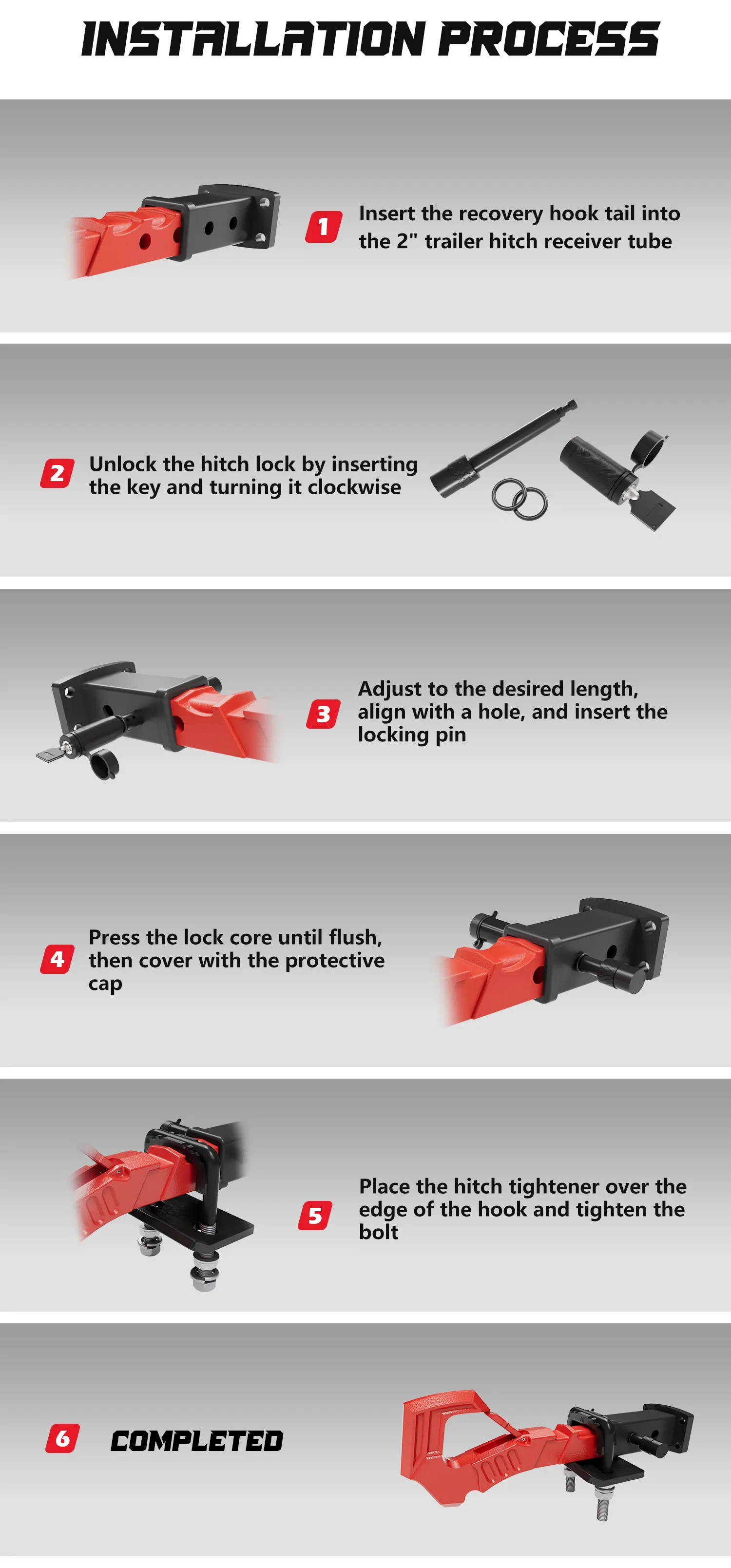 INSTALLATION PROCESS

1 Insert the recovery hook tail into the 2" trailer hitch receiver tube

2 Unlock the hitch lock by inserting the key and turning it clockwise

3 Adjust to the desired length, align with a hole, and insert the locking pin

4 Press the lock core until flush, then cover with the protective cap

5 Place the hitch tightener over the edge of the hook and tighten the bolt

6 COMPLETED