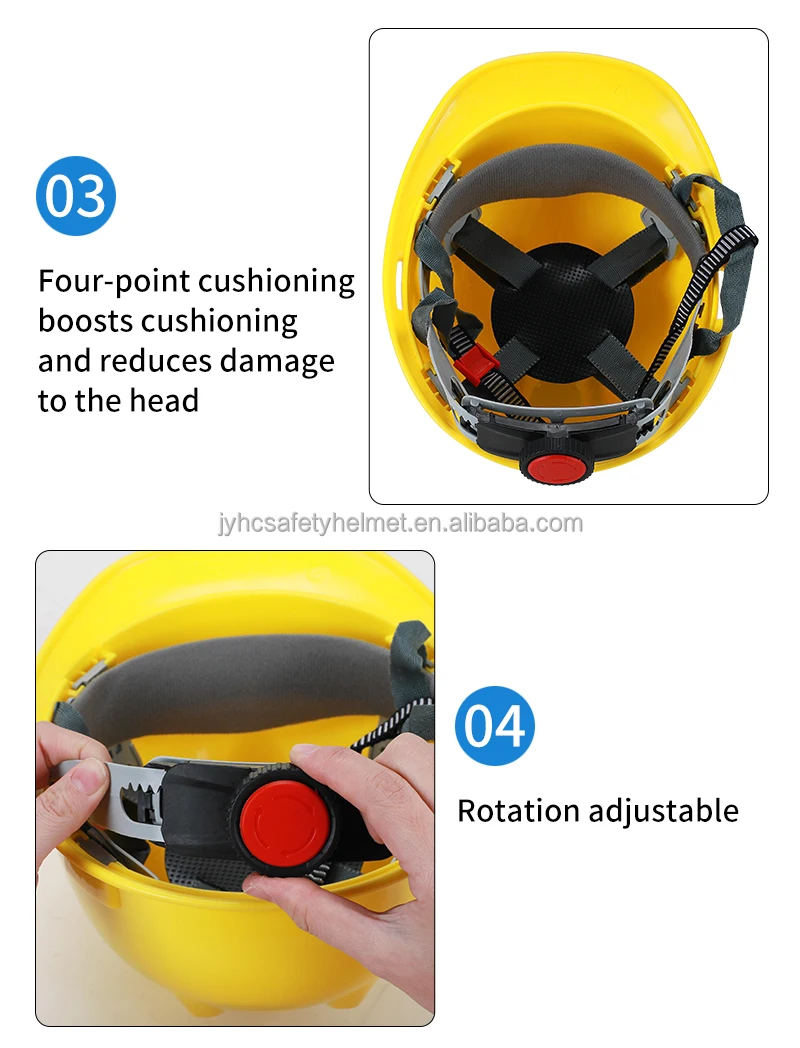 03

Four-point cushioning boosts cushioning and reduces damage to the head

jyhcsafetyhelmet.en.alibaba.com

04

Rotation adjustable