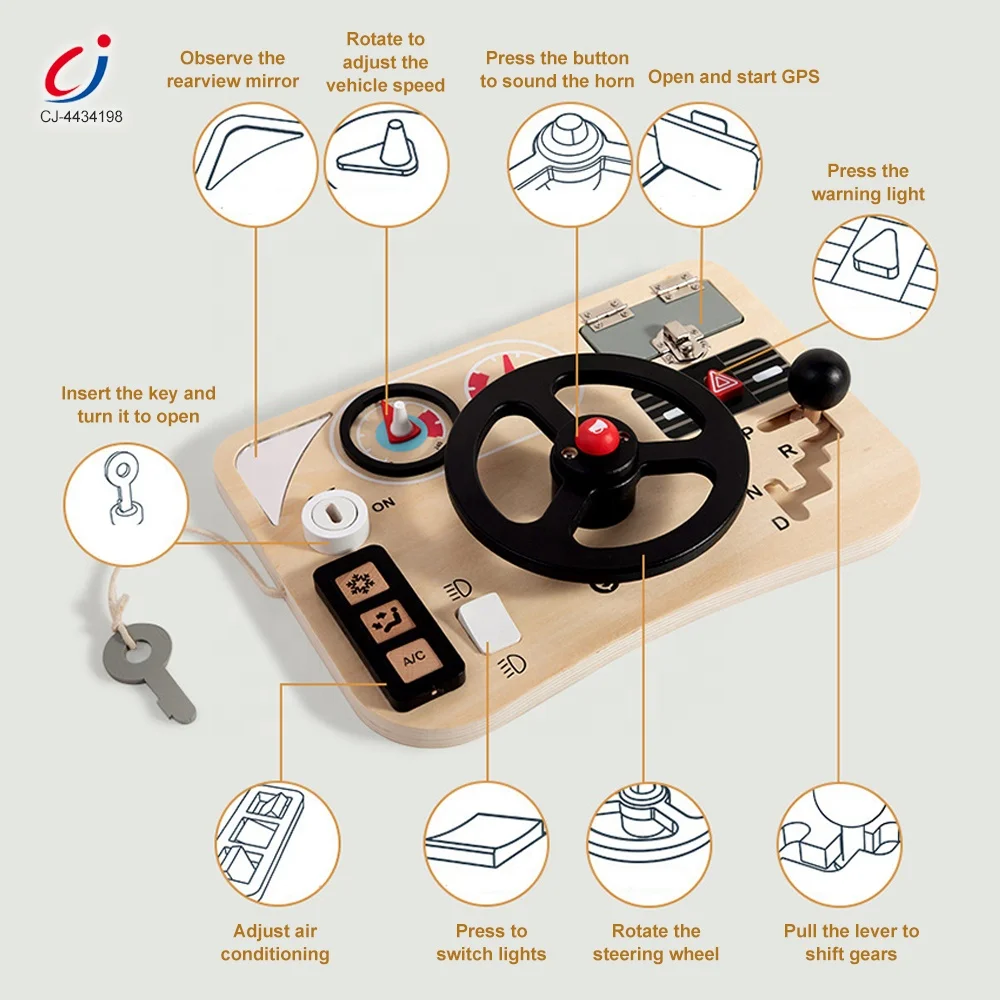 CJ-4434198

Observe the rearview mirror

Rotate to adjust the vehicle speed

Press the button to sound the horn

Open and start GPS

Press the warning light

Insert the key and turn it to open

ON

A/C

P

R

N

D

Adjust air conditioning

Press to switch lights

Rotate the steering wheel

Pull the lever to shift gears