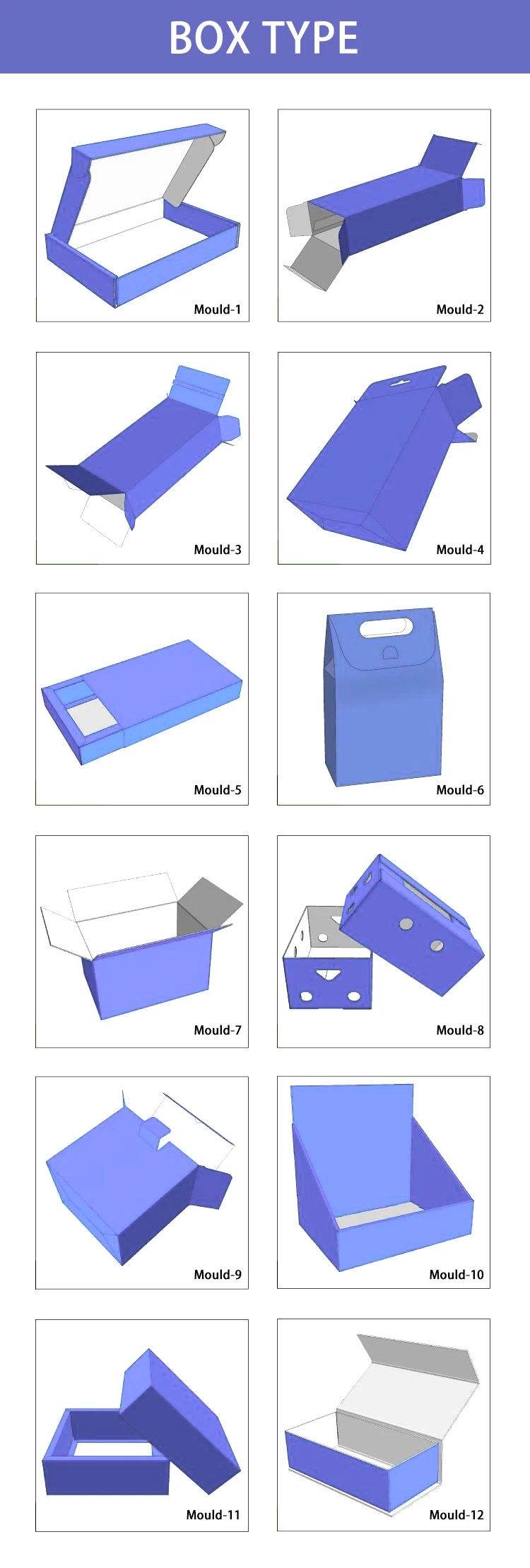 BOX TYPE

Mould-1

Mould-2

Mould-3

Mould-4

Mould-5

Mould-6

Mould-7

Mould-8

Mould-9

Mould-10

Mould-11

Mould-12