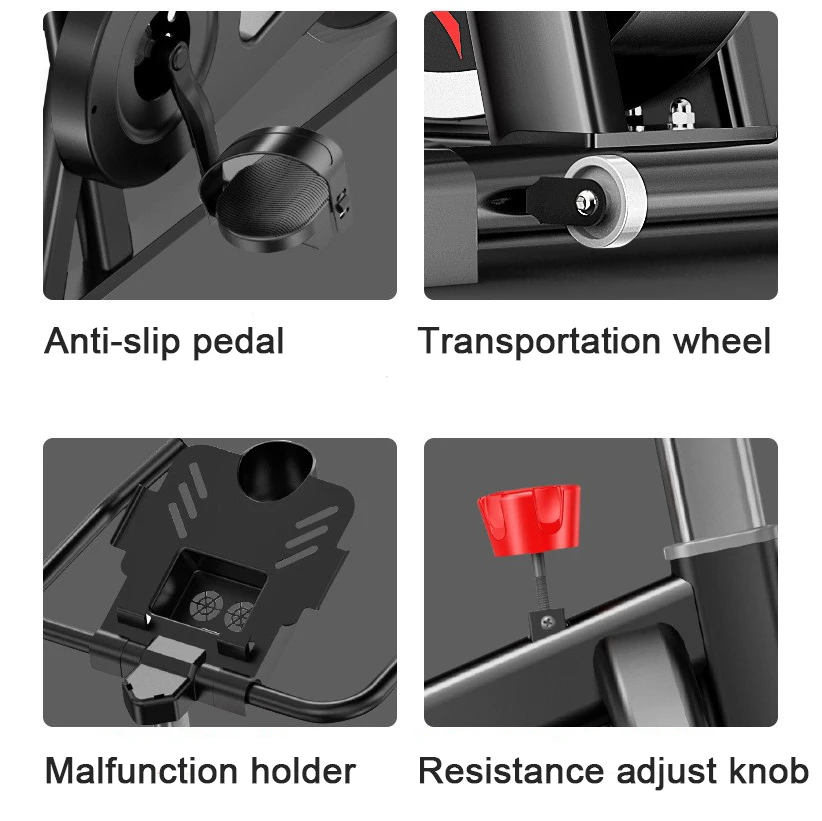 Anti-slip pedal

Transportation wheel

Malfunction holder

Resistance adjust knob