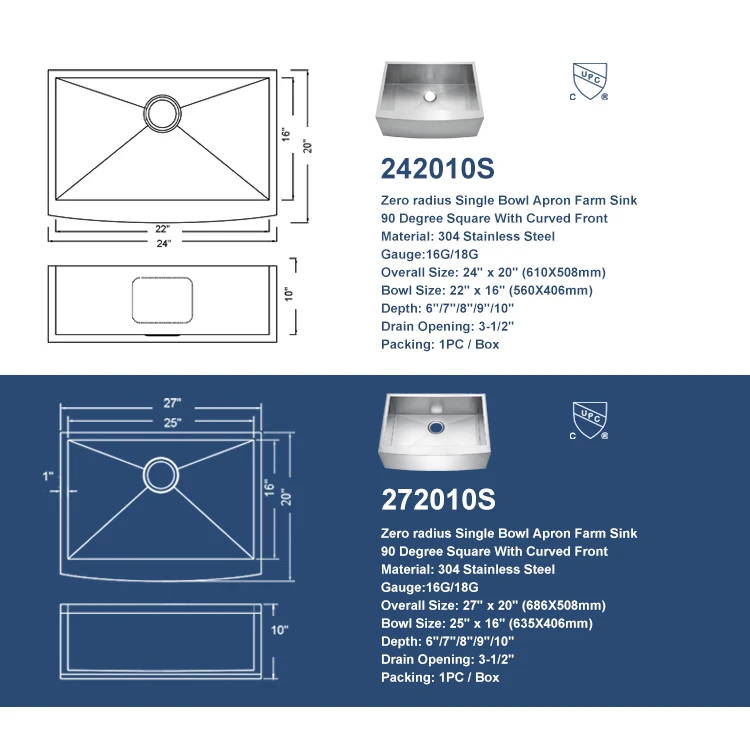 16"
20"
22"
24"
10"

UPC
C ®

242010S

Zero radius Single Bowl Apron Farm Sink
90 Degree Square With Curved Front
Material: 304 Stainless Steel
Gauge:16G/18G
Overall Size: 24'' x 20'' (610X508mm)
Bowl Size: 22'' x 16'' (560X406mm)
Depth: 6''/7''/8''/9''/10''
Drain Opening: 3-1/2''
Packing: 1PC / Box

27"
25"
1"
16"
20"
10"

UPC
C ®

272010S

Zero radius Single Bowl Apron Farm Sink
90 Degree Square With Curved Front
Material: 304 Stainless Steel
Gauge:16G/18G
Overall Size: 27'' x 20'' (686X508mm)
Bowl Size: 25'' x 16'' (635X406mm)
Depth: 6''/7''/8''/9''/10''
Drain Opening: 3-1/2''
Packing: 1PC / Box