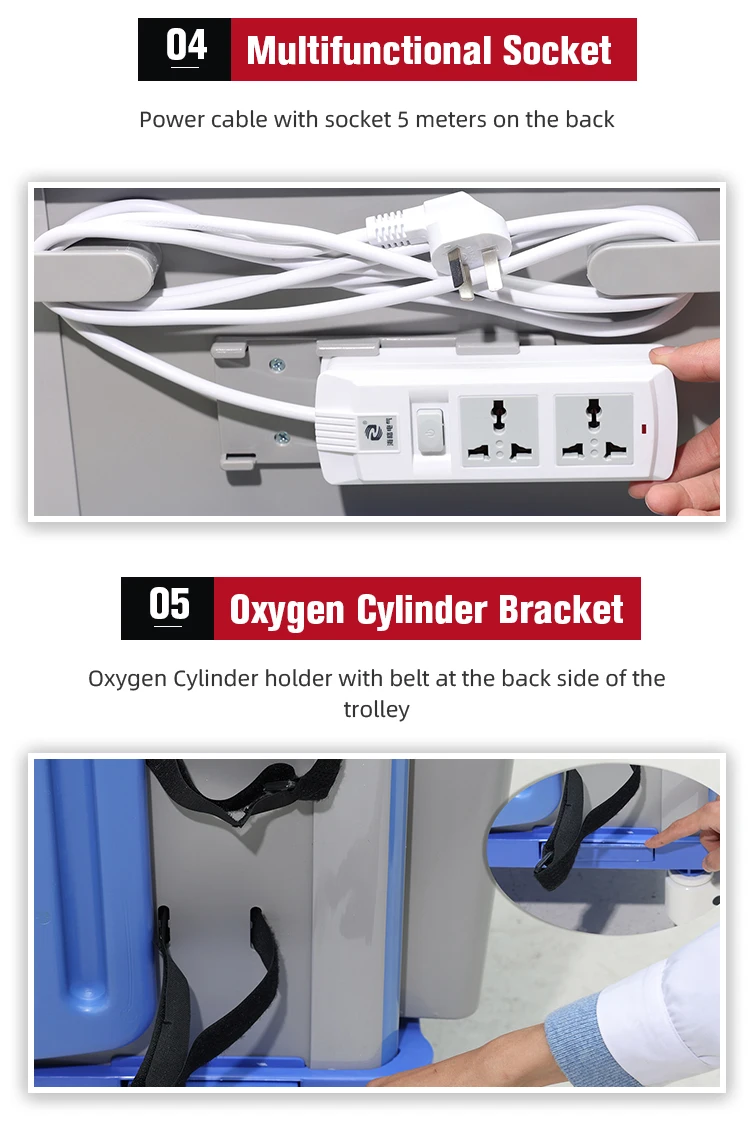 04 Multifunctional Socket

Power cable with socket 5 meters on the back

05 Oxygen Cylinder Bracket

Oxygen Cylinder holder with belt at the back side of the trolley