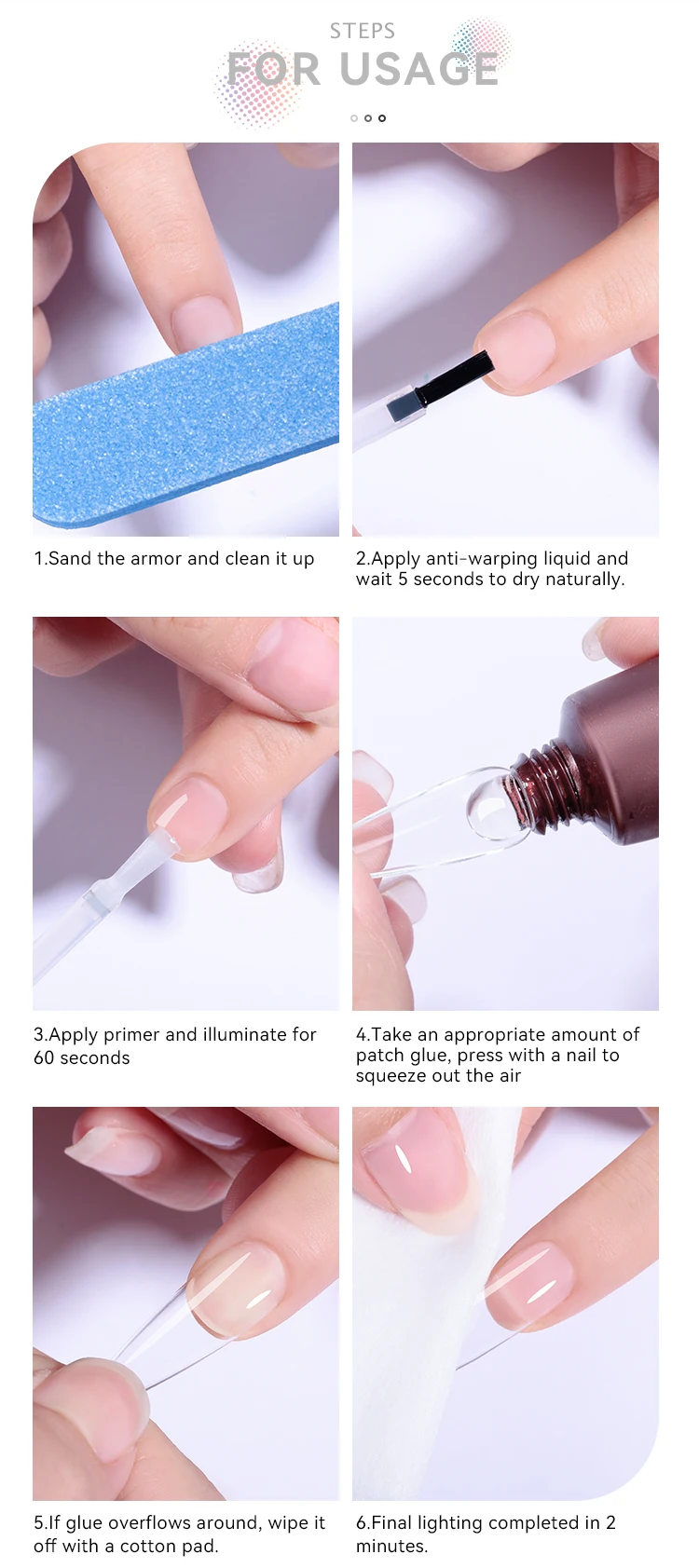 STEPS
FOR USAGE

1.Sand the armor and clean it up

2.Apply anti-warping liquid and wait 5 seconds to dry naturally.

3.Apply primer and illuminate for 60 seconds

4.Take an appropriate amount of patch glue, press with a nail to squeeze out the air

5.If glue overflows around, wipe it off with a cotton pad.

6.Final lighting completed in 2 minutes.