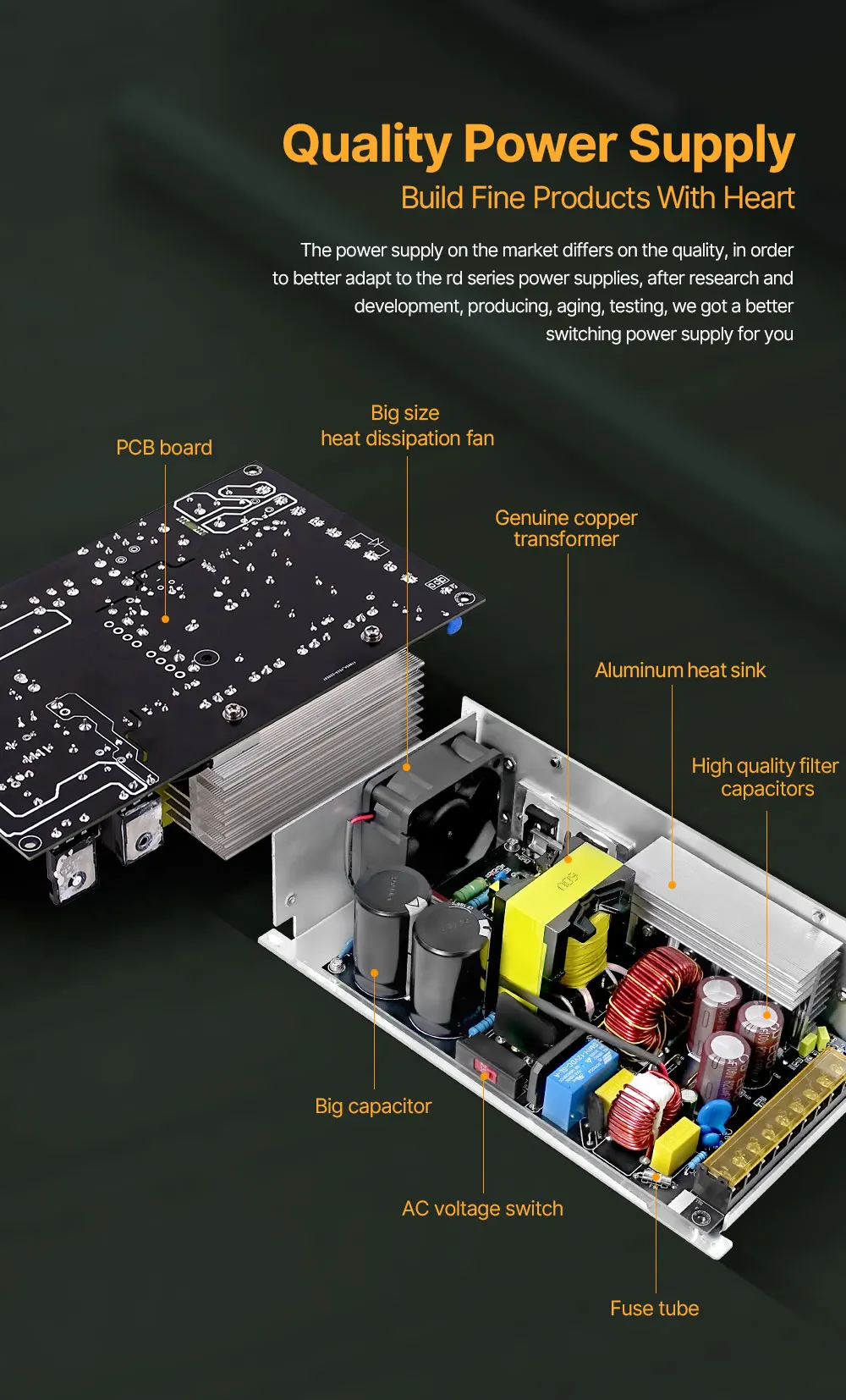 Quality Power Supply
Build Fine Products With Heart

The power supply on the market differs on the quality, in order to better adapt to the rd series power supplies, after research and development, producing, aging, testing, we got a better switching power supply for you

PCB board

Big size heat dissipation fan

Genuine copper transformer

Aluminum heat sink

High quality filter capacitors

Big capacitor

AC voltage switch

Fuse tube