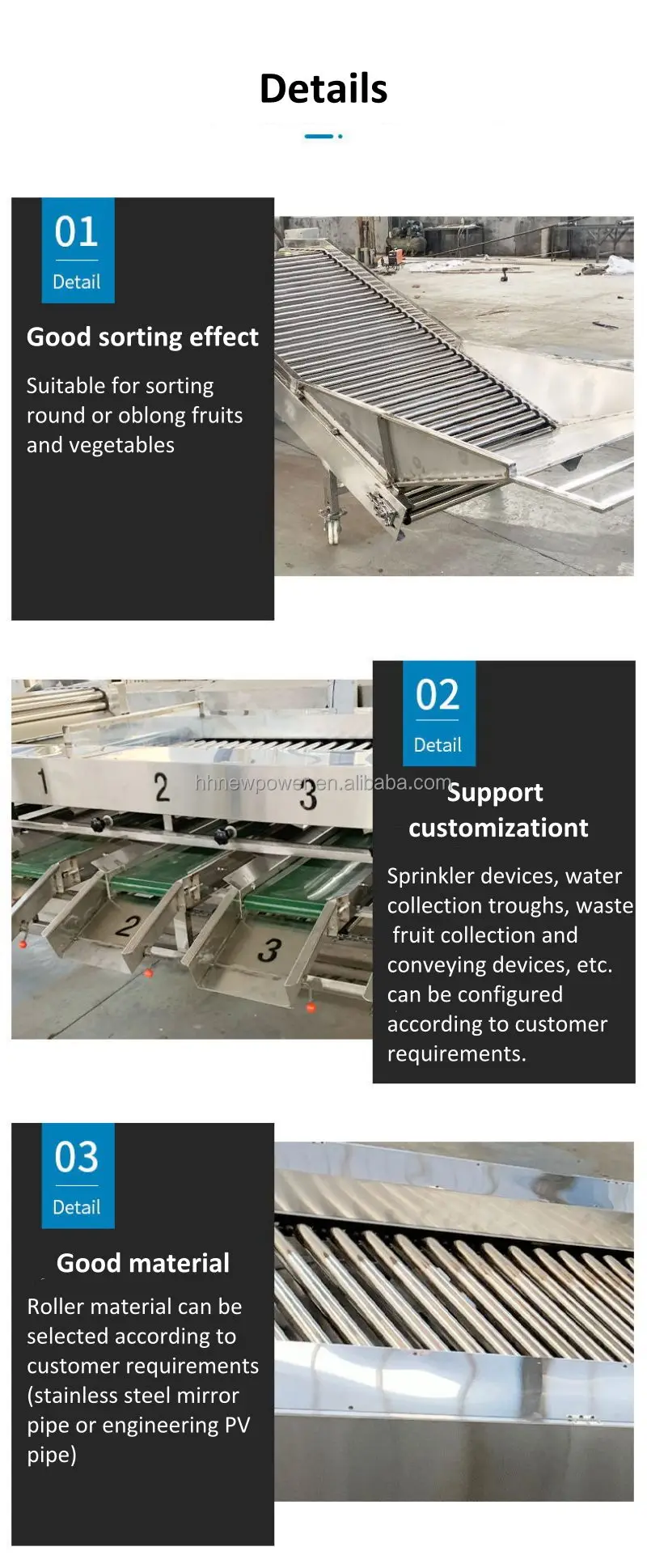 Details

01
Detail

Good sorting effect

Suitable for sorting round or oblong fruits and vegetables

1 2 3

hhnewpower.en.alibaba.com

2 3

02
Detail

Support customizationt

Sprinkler devices, water collection troughs, waste fruit collection and conveying devices, etc. can be configured according to customer requirements.

03
Detail

Good material

Roller material can be selected according to customer requirements (stainless steel mirror pipe or engineering PV pipe)