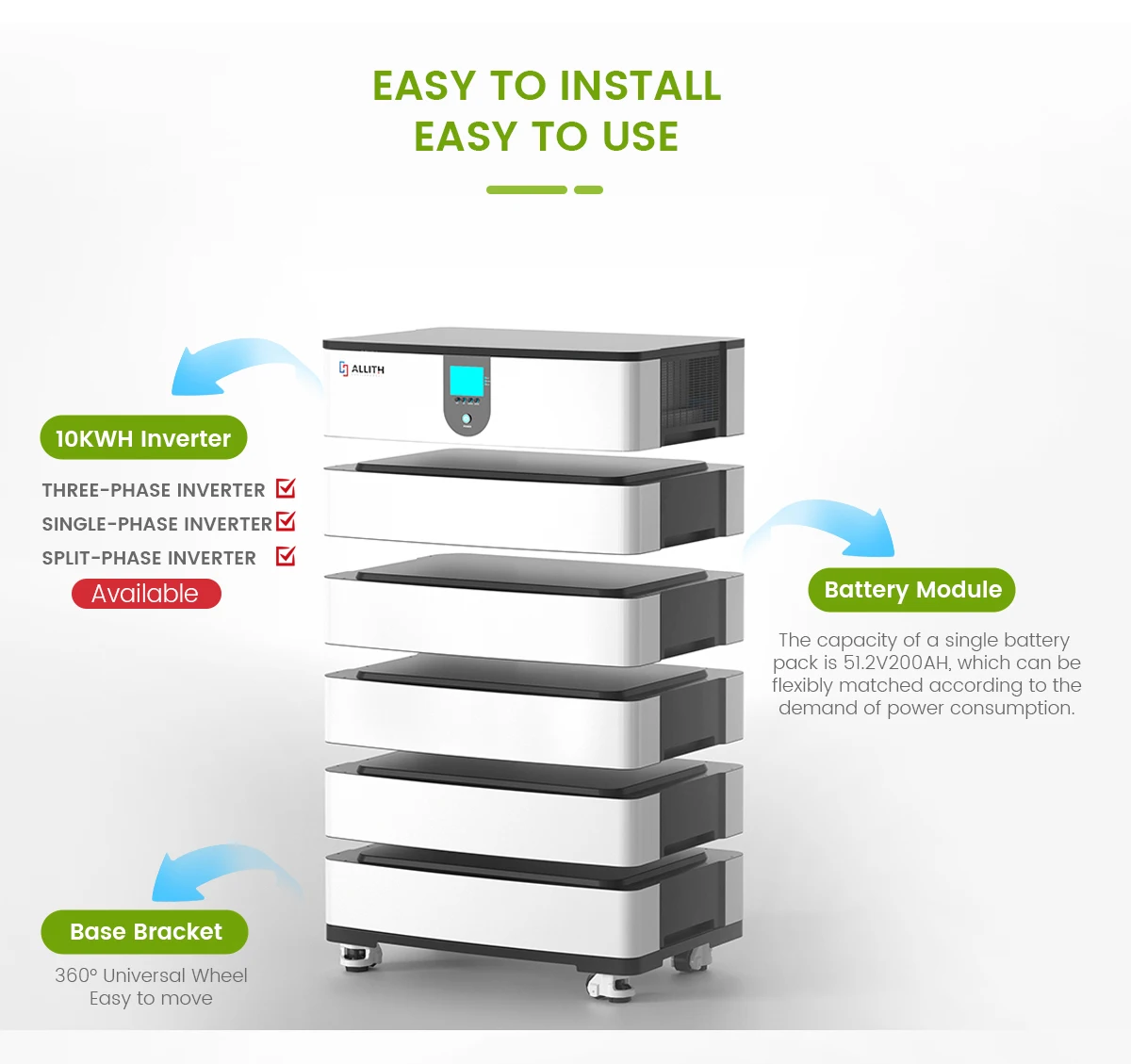 EASY TO INSTALL
EASY TO USE

ALLITH

10KWH Inverter

THREE-PHASE INVERTER
SINGLE-PHASE INVERTER
SPLIT-PHASE INVERTER
Available

Battery Module

The capacity of a single battery pack is 51.2V200AH, which can be flexibly matched according to the demand of power consumption.

Base Bracket

360° Universal Wheel
Easy to move