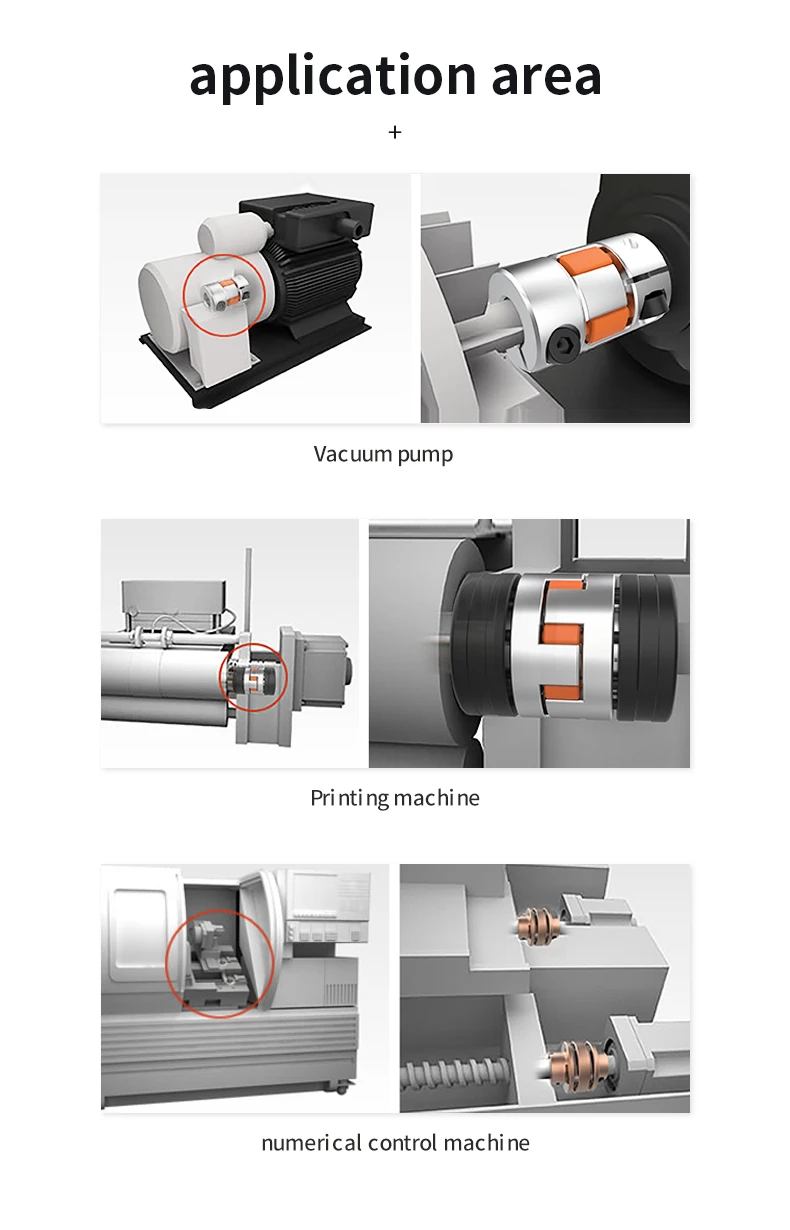 application area

+

Vacuum pump

Printing machine

numerical control machine