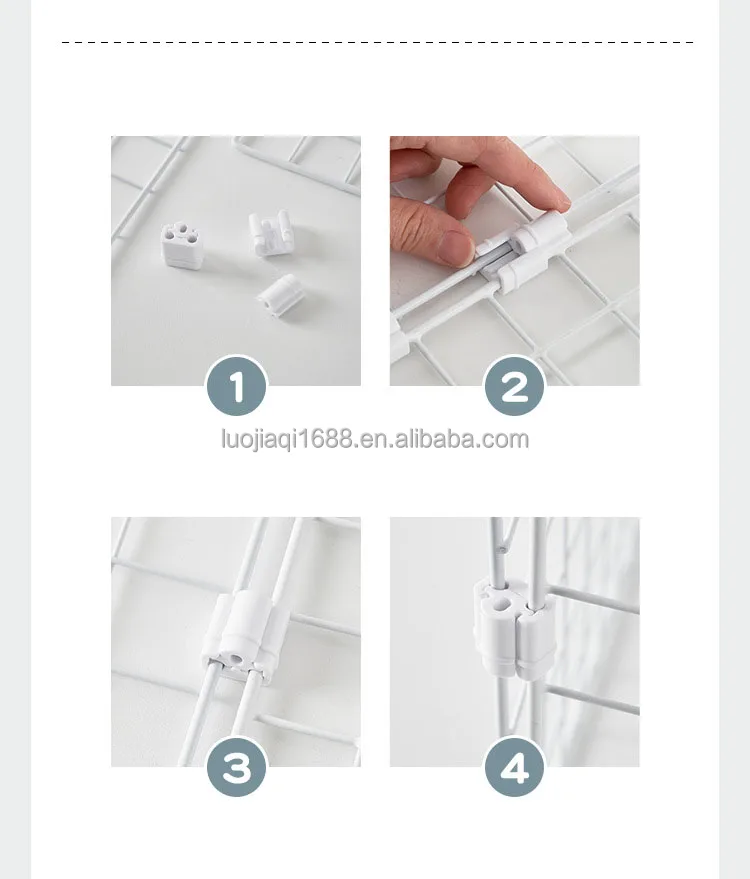 1

2

luojiaqi1688.en.alibaba.com

3

4