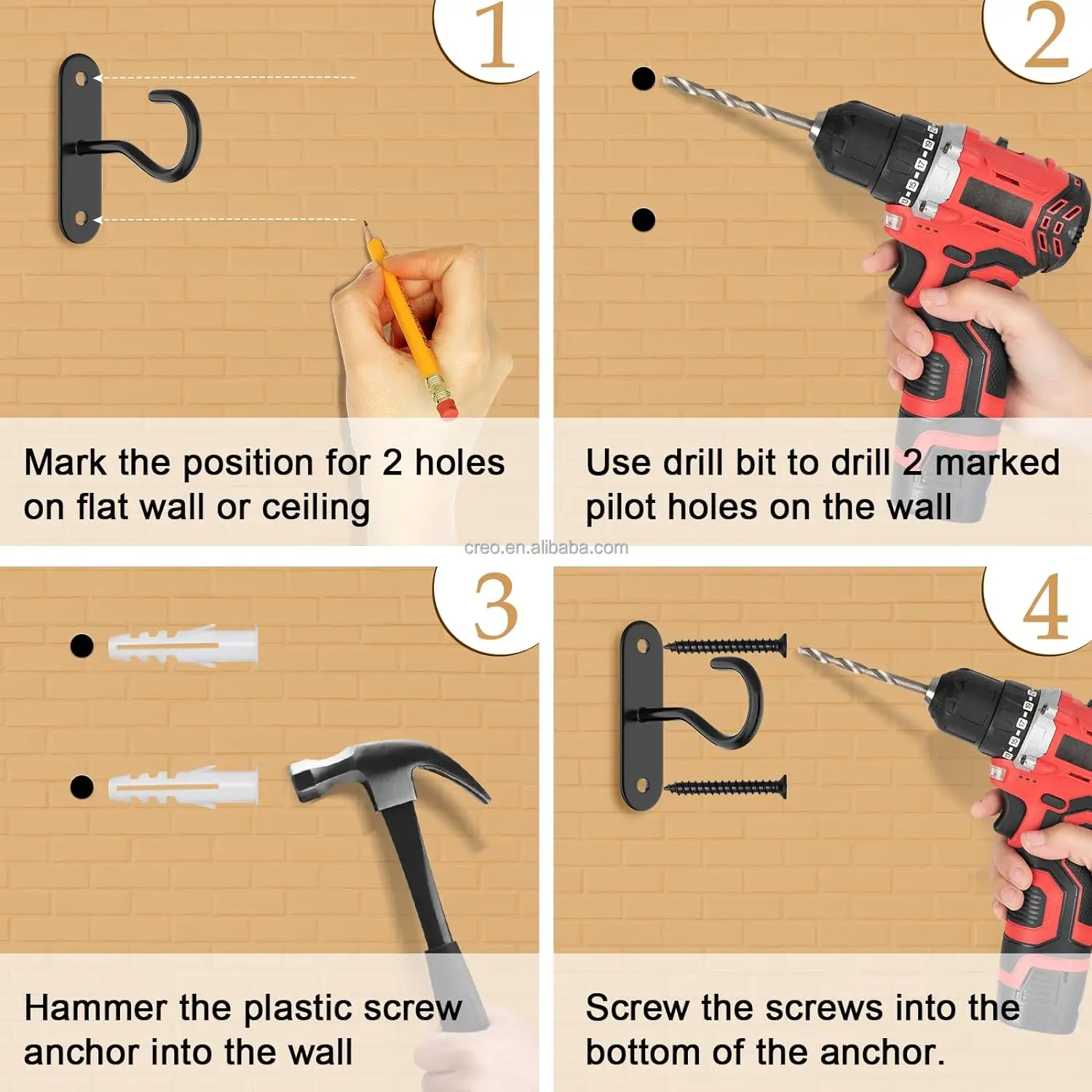 1

Mark the position for 2 holes on flat wall or ceiling

2

Use drill bit to drill 2 marked pilot holes on the wall

creo.en.alibaba.com

3

Hammer the plastic screw anchor into the wall

4

Screw the screws into the bottom of the anchor.