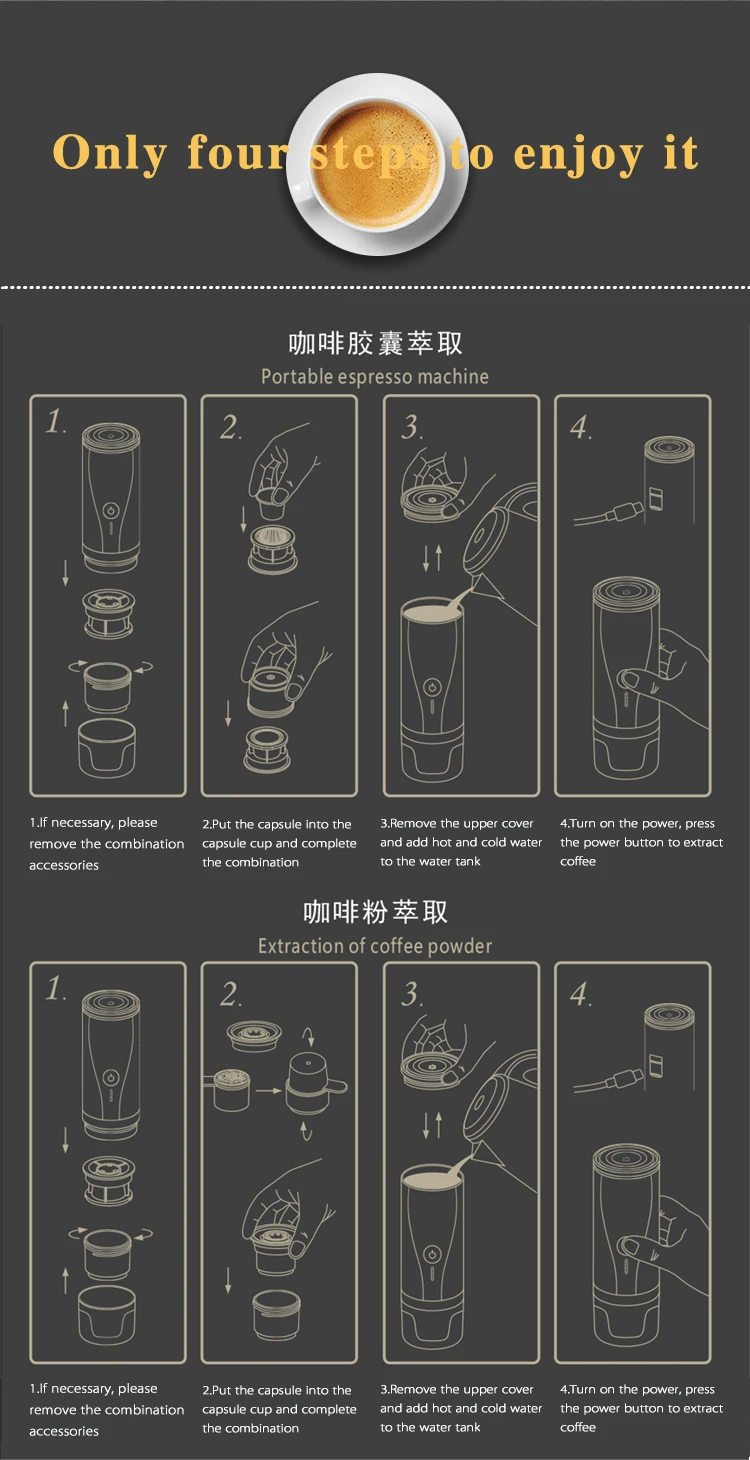 Only four steps to enjoy it

咖啡胶囊萃取
Portable espresso machine

1.

2.

3.

4.

1.If necessary, please remove the combination accessories

2.Put the capsule into the capsule cup and complete the combination

3.Remove the upper cover and add hot and cold water to the water tank

4.Turn on the power, press the power button to extract coffee

咖啡粉萃取
Extraction of coffee powder

1.

2.

3.

4.

1.If necessary, please remove the combination accessories

2.Put the capsule into the capsule cup and complete the combination

3.Remove the upper cover and add hot and cold water to the water tank

4.Turn on the power, press the power button to extract coffee