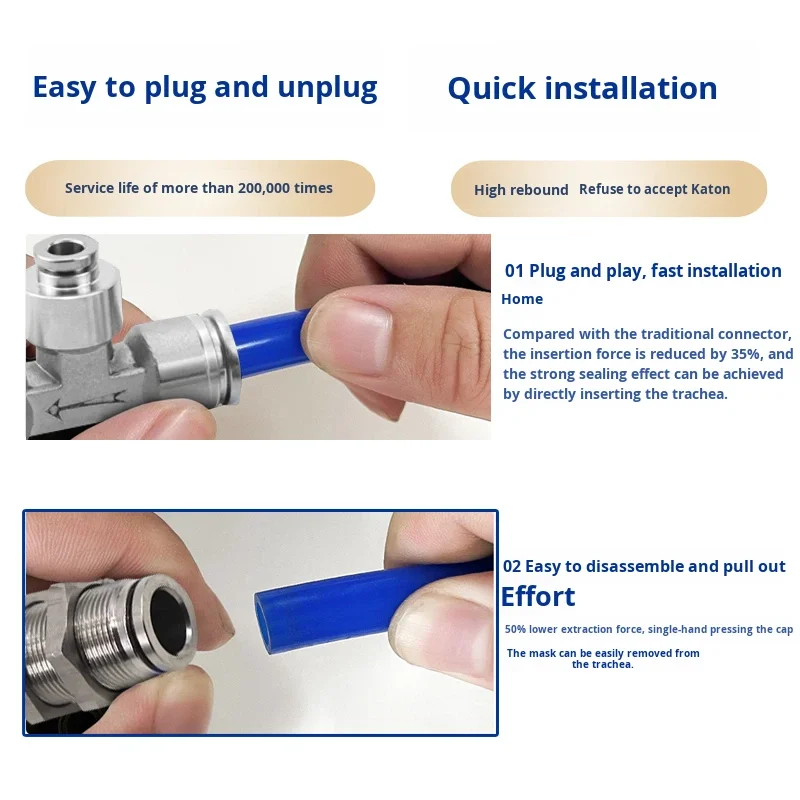 Easy to plug and unplug

Quick installation

Service life of more than 200,000 times

High rebound Refuse to accept Katon

01 Plug and play, fast installation

Home

Compared with the traditional connector, the insertion force is reduced by 35%, and the strong sealing effect can be achieved by directly inserting the trachea.

02 Easy to disassemble and pull out

Effort

50% lower extraction force, single-hand pressing the cap

The mask can be easily removed from the trachea.