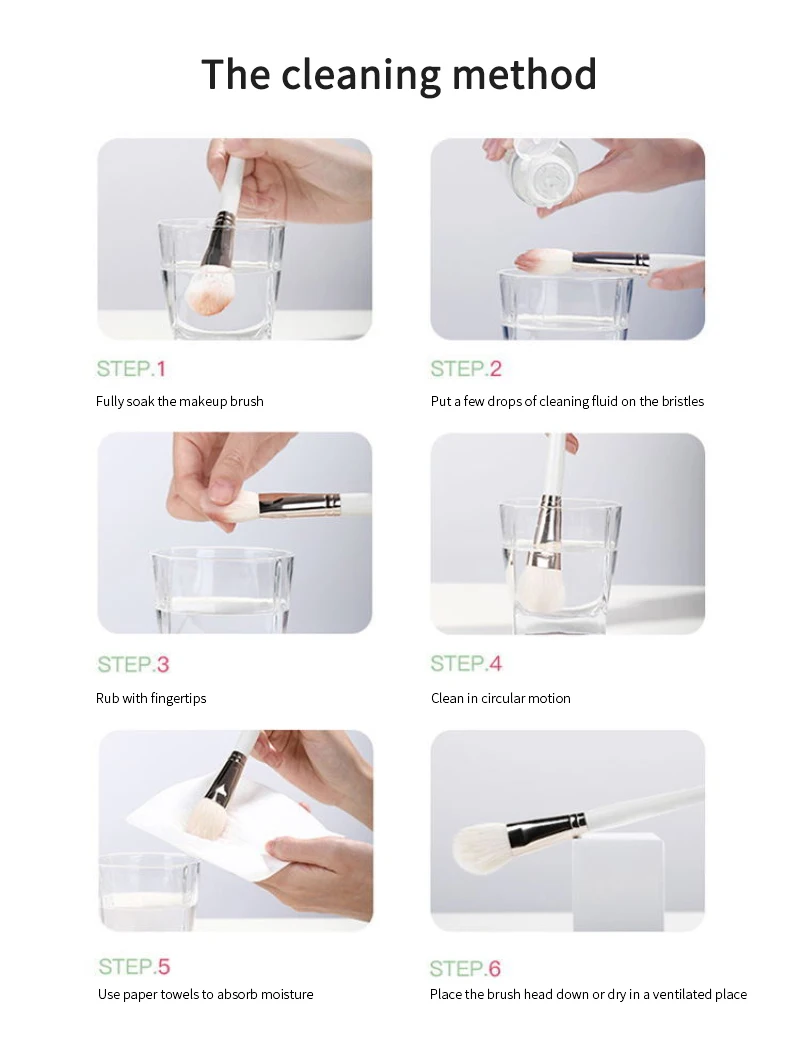 The cleaning method

STEP.1
Fully soak the makeup brush

STEP.2
Put a few drops of cleaning fluid on the bristles

STEP.3
Rub with fingertips

STEP.4
Clean in circular motion

STEP.5
Use paper towels to absorb moisture

STEP.6
Place the brush head down or dry in a ventilated place