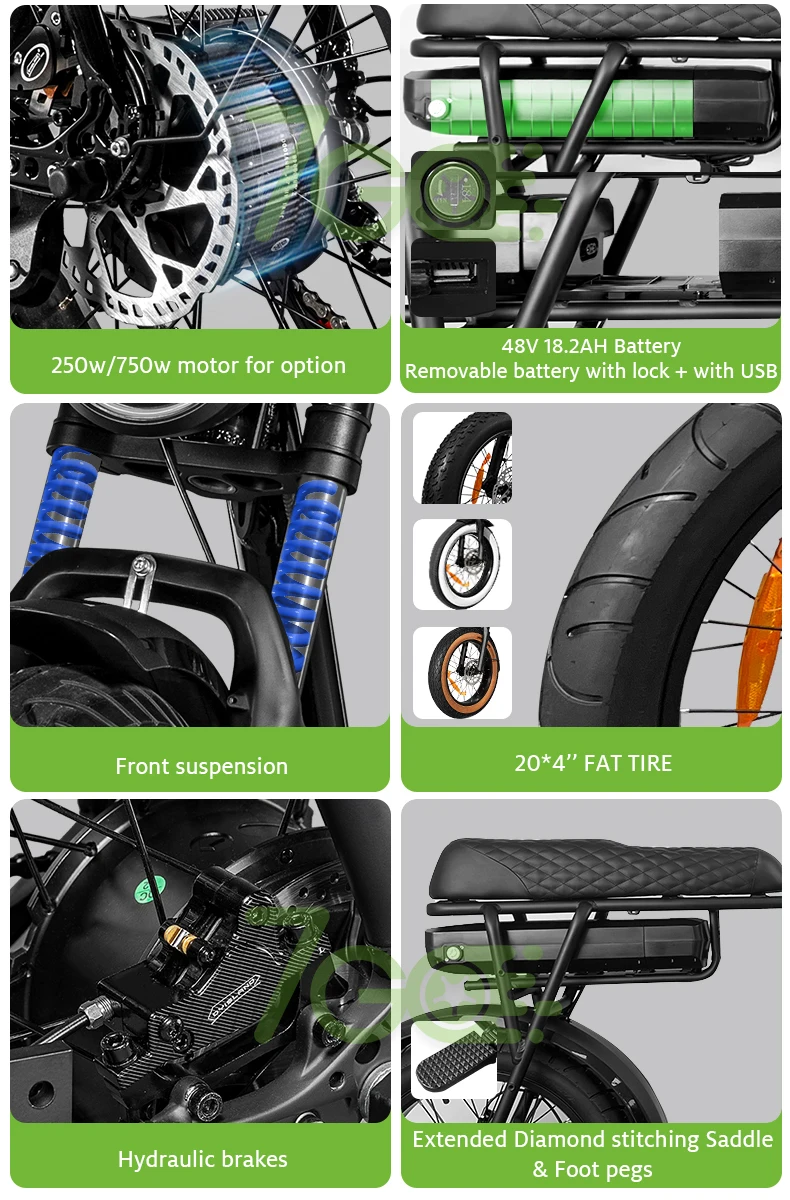 250w/750w motor for option

48V 18.2AH Battery
Removable battery with lock + with USB

Front suspension

20*4'' FAT TIRE

Hydraulic brakes

Extended Diamond stitching Saddle & Foot pegs