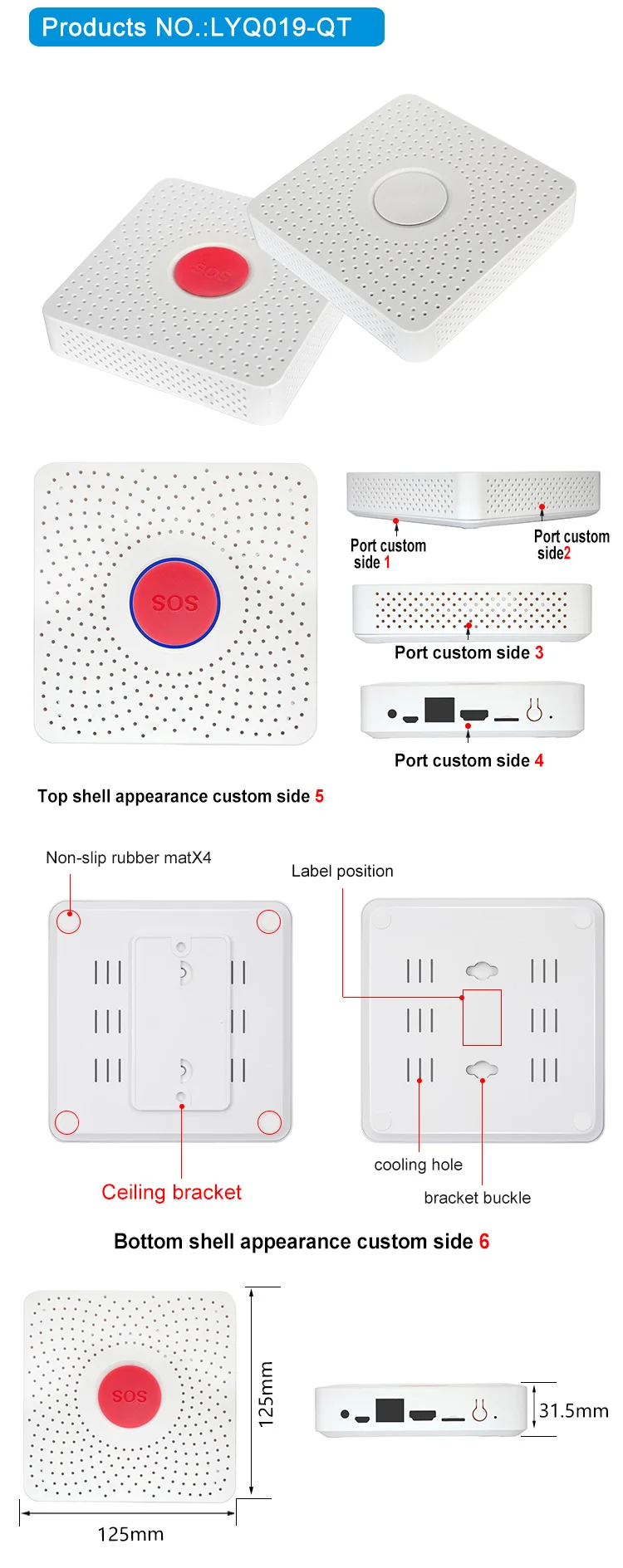 Products NO.:LYQ019-QT

SOS

SOS

Port custom side 1

Port custom side2

Port custom side 3

Port custom side 4

Top shell appearance custom side 5

Non-slip rubber matX4

Label position

Ceiling bracket

cooling hole

bracket buckle

Bottom shell appearance custom side 6

SOS

125mm

125mm

31.5mm