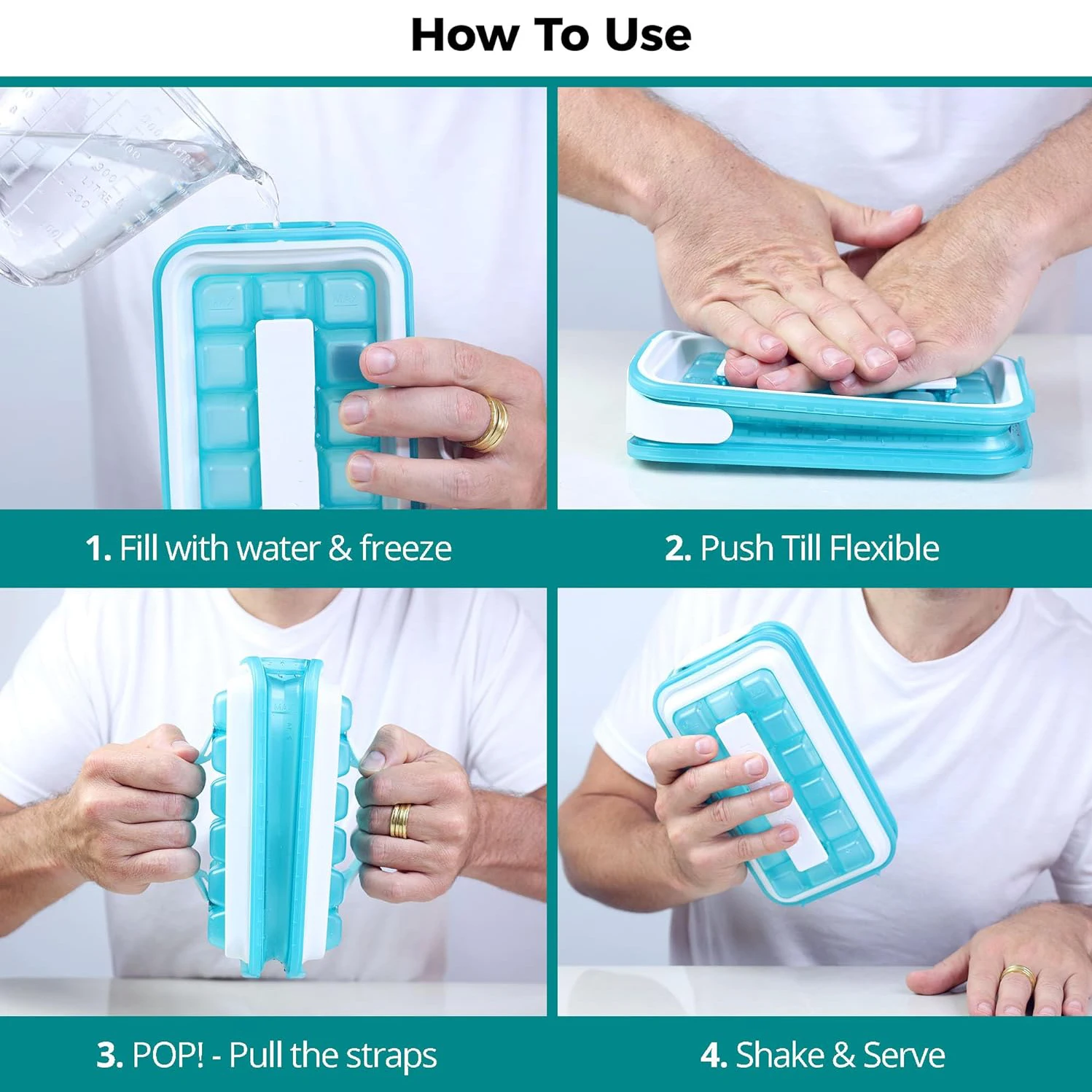 How To Use

1. Fill with water & freeze

2. Push Till Flexible

3. POP! - Pull the straps

4. Shake & Serve