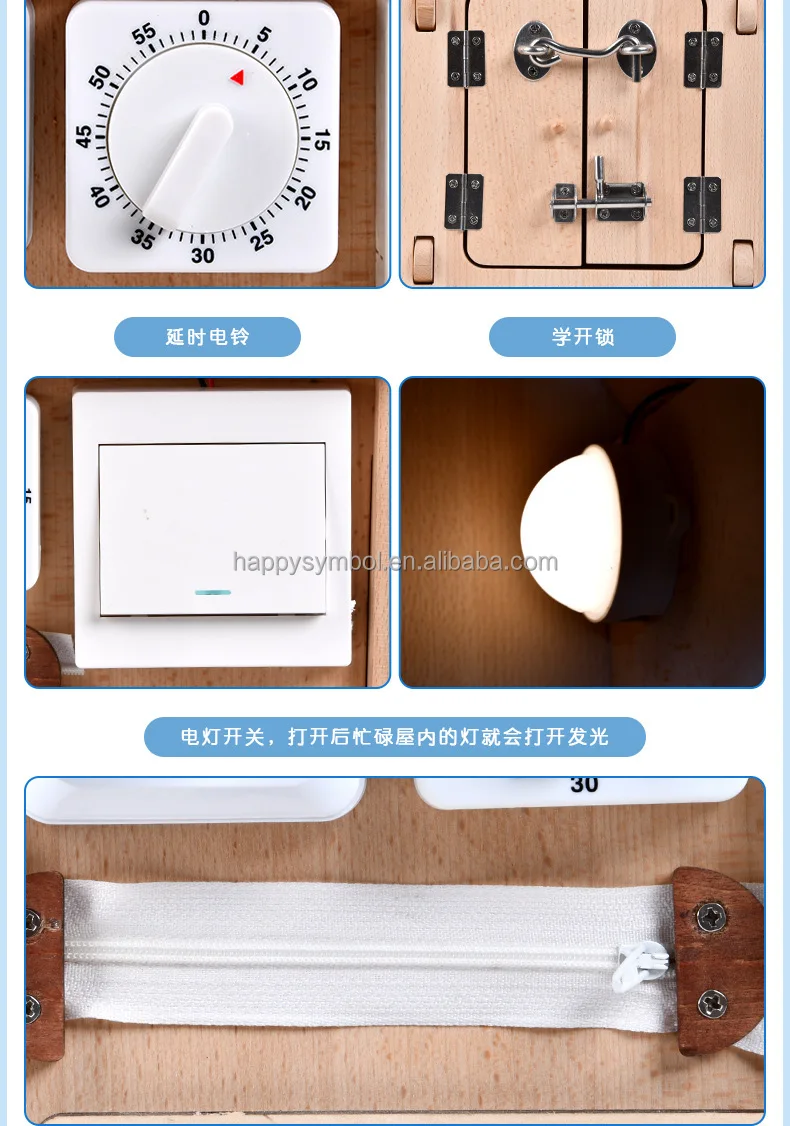 0
5
10
15
20
25
30
35
40
45
50
55

延时电铃

学开锁

15

happysymbol.en.alibaba.com

电灯开关，打开后忙碌屋内的灯就会打开发光

30