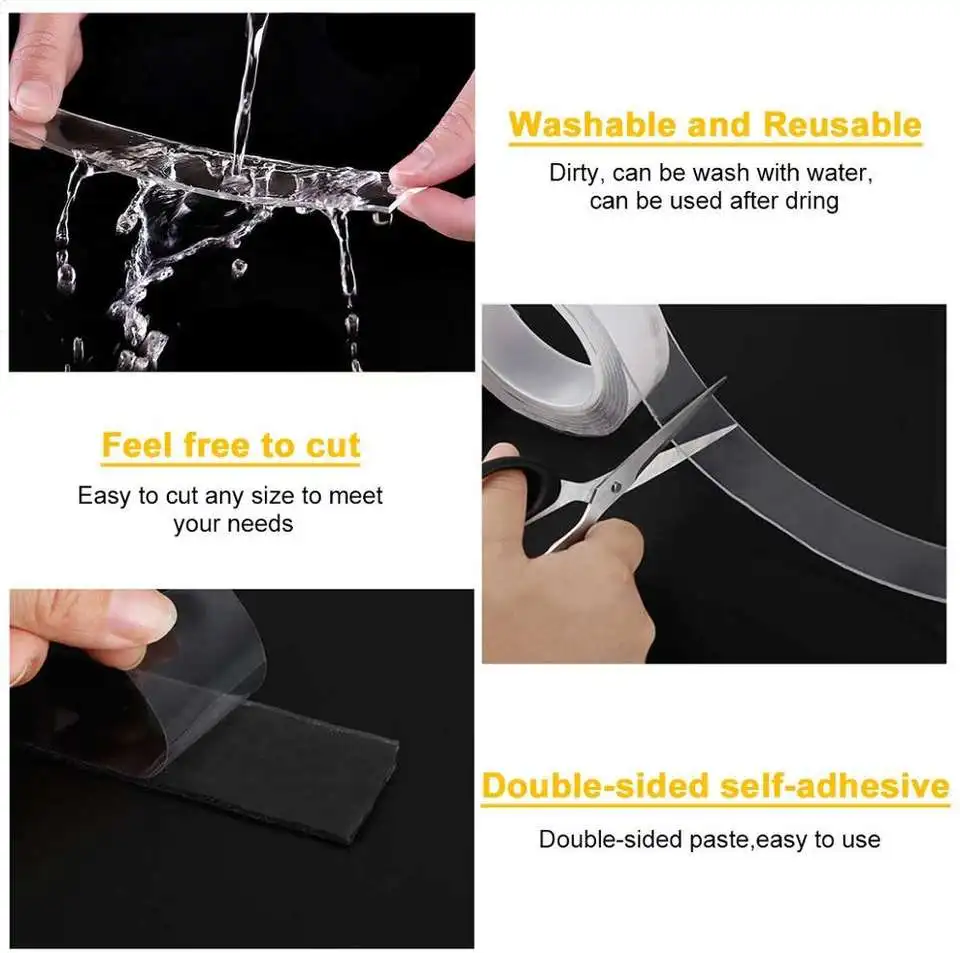 Washable and Reusable

Dirty, can be wash with water, can be used after dring

Feel free to cut

Easy to cut any size to meet your needs

Double-sided self-adhesive

Double-sided paste,easy to use