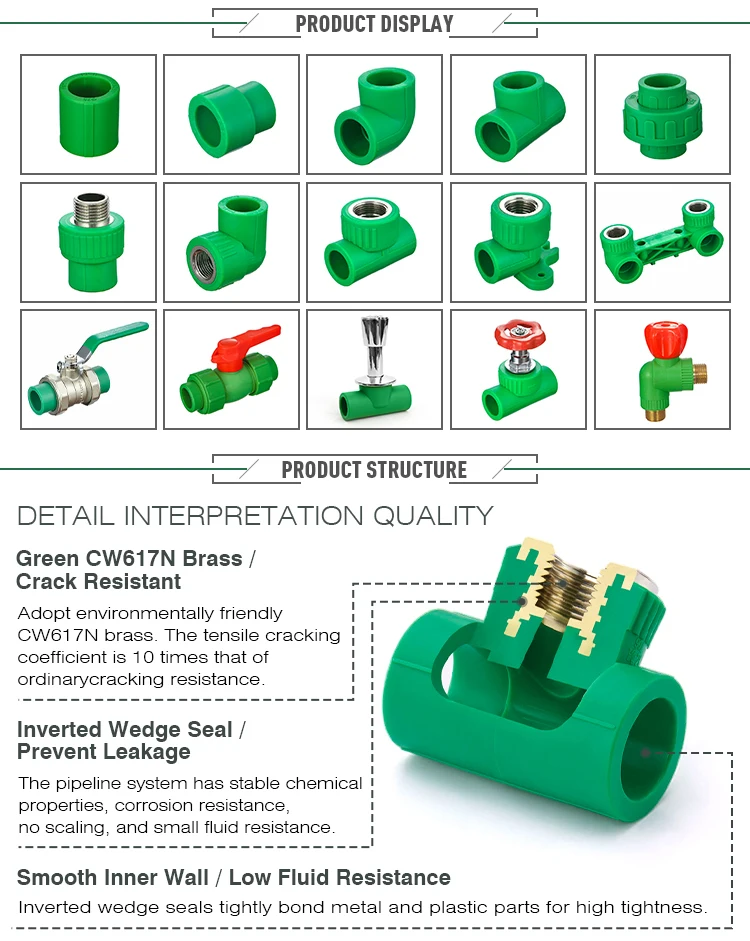 PRODUCT DISPLAY

PRODUCT STRUCTURE

DETAIL INTERPRETATION QUALITY

Green CW617N Brass / Crack Resistant

Adopt environmentally friendly CW617N brass. The tensile cracking coefficient is 10 times that of ordinarycracking resistance.

Inverted Wedge Seal / Prevent Leakage

The pipeline system has stable chemical properties, corrosion resistance, no scaling, and small fluid resistance.

Smooth Inner Wall / Low Fluid Resistance

Inverted wedge seals tightly bond metal and plastic parts for high tightness.