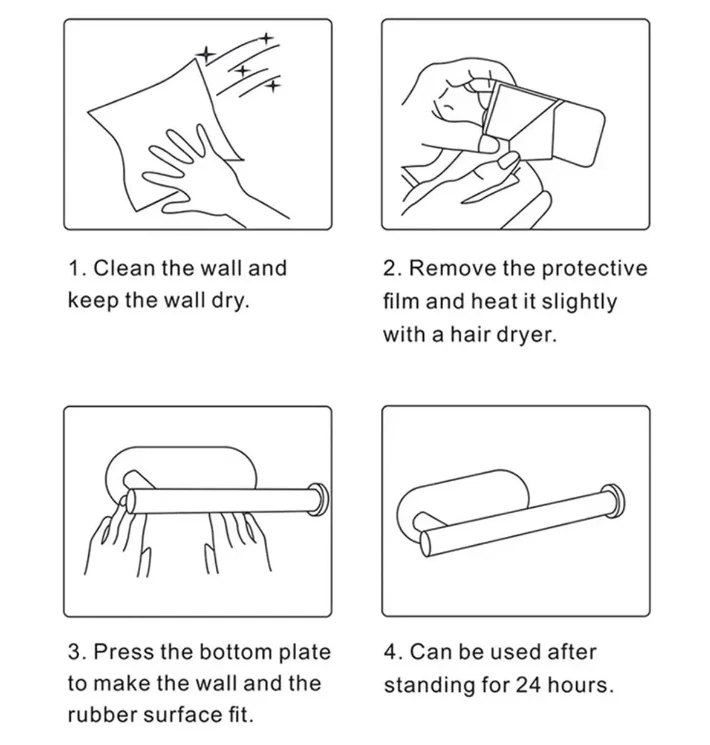 1. Clean the wall and keep the wall dry.

2. Remove the protective film and heat it slightly with a hair dryer.

3. Press the bottom plate to make the wall and the rubber surface fit.

4. Can be used after standing for 24 hours.