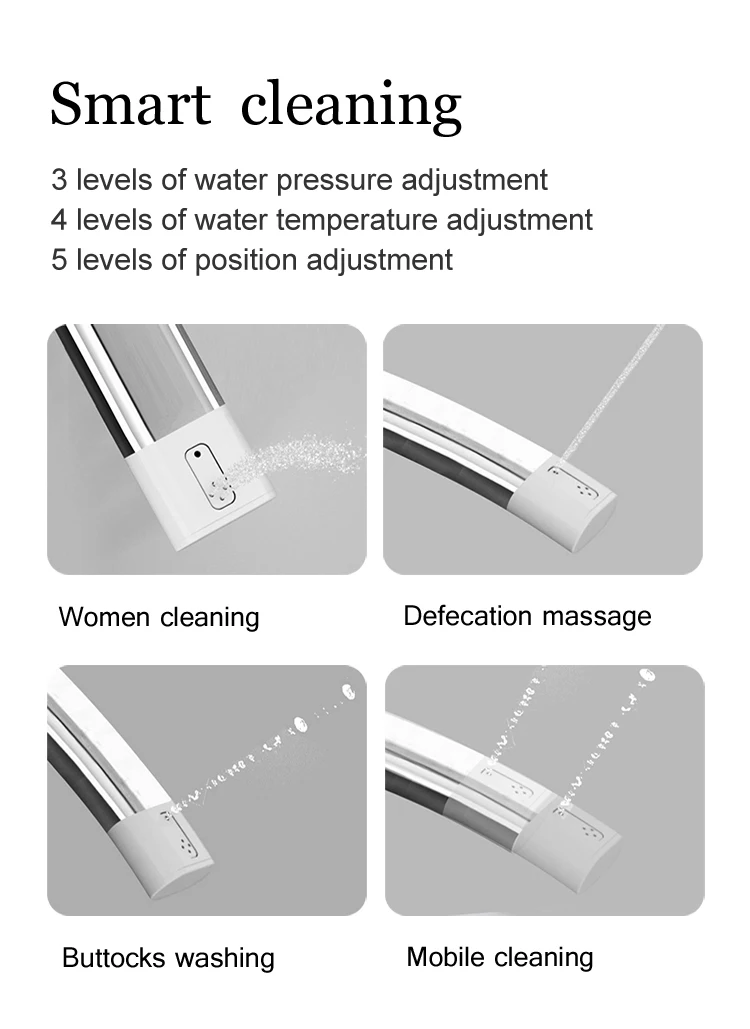 Smart cleaning

3 levels of water pressure adjustment
4 levels of water temperature adjustment
5 levels of position adjustment

Women cleaning

Defecation massage

Buttocks washing

Mobile cleaning