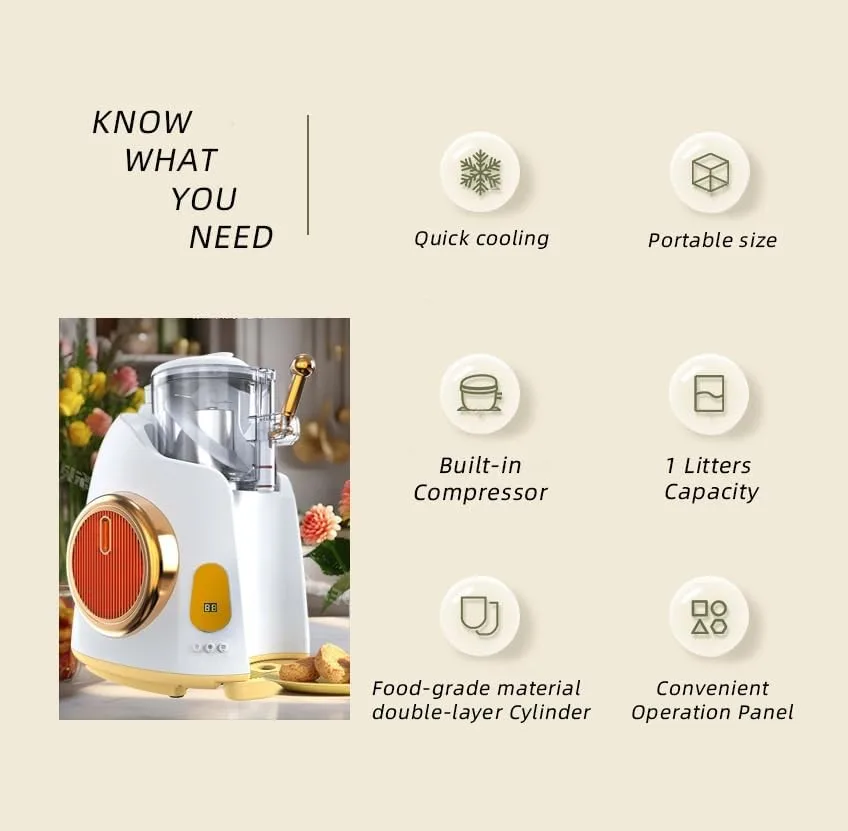 KNOW
WHAT
YOU
NEED

Quick cooling

Portable size

Built-in Compressor

1 Litters Capacity

Food-grade material double-layer Cylinder

Convenient Operation Panel