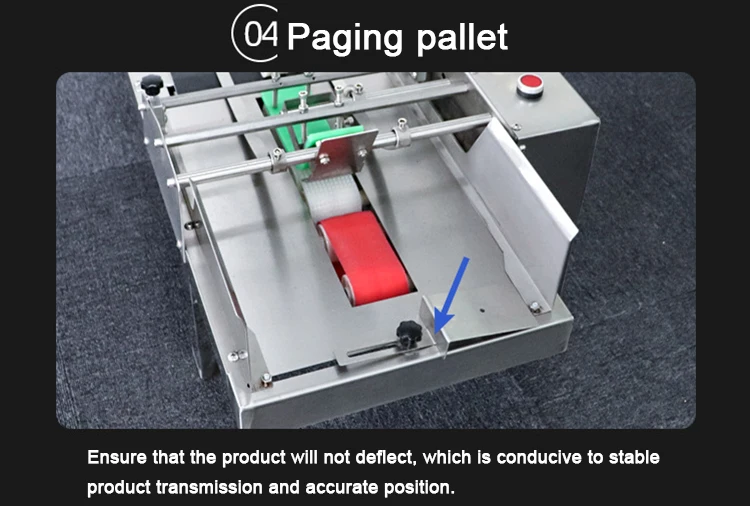 04 Paging pallet

Ensure that the product will not deflect, which is conducive to stable product transmission and accurate position.