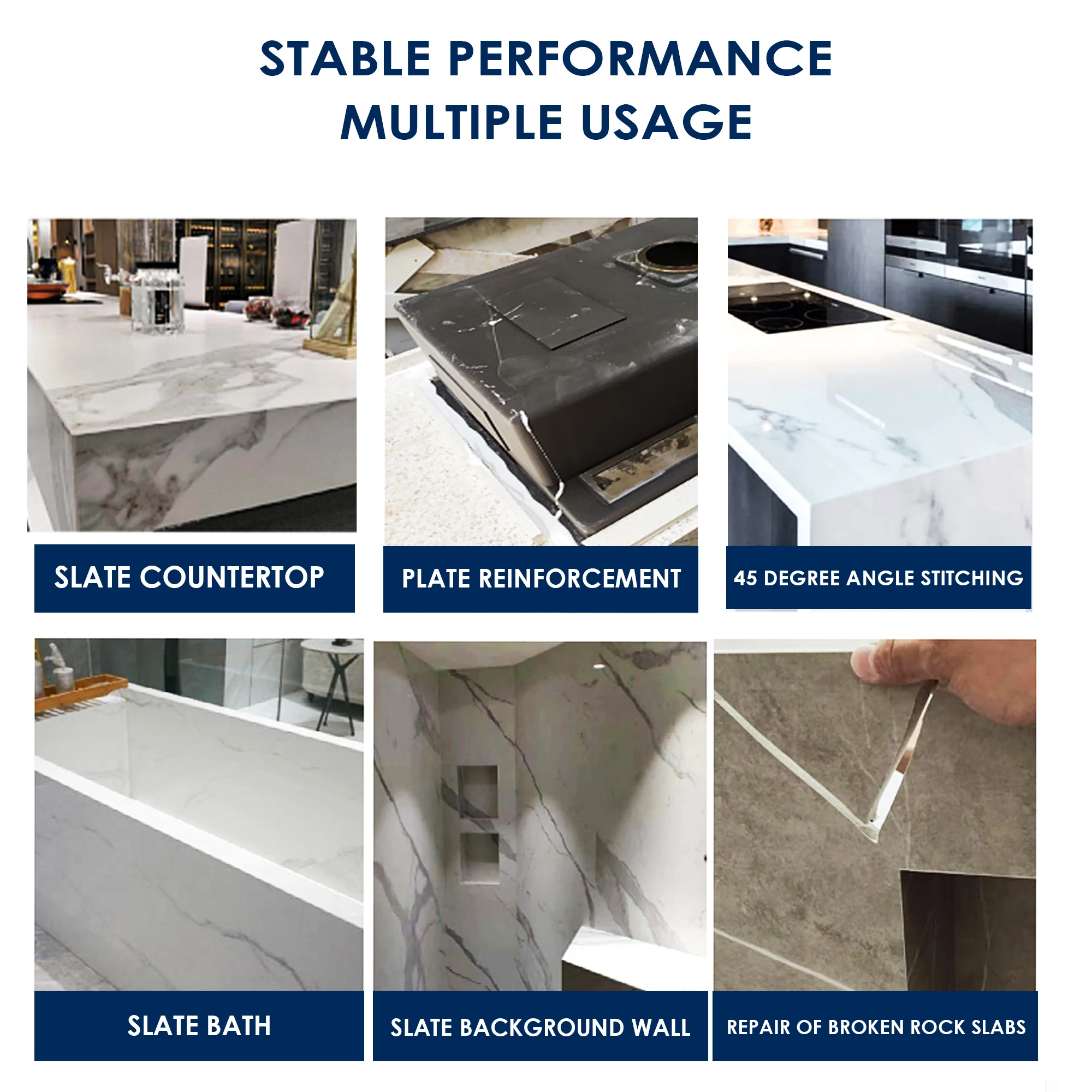 STABLE PERFORMANCE
MULTIPLE USAGE

SLATE COUNTERTOP

PLATE REINFORCEMENT

45 DEGREE ANGLE STITCHING

SLATE BATH

SLATE BACKGROUND WALL

REPAIR OF BROKEN ROCK SLABS