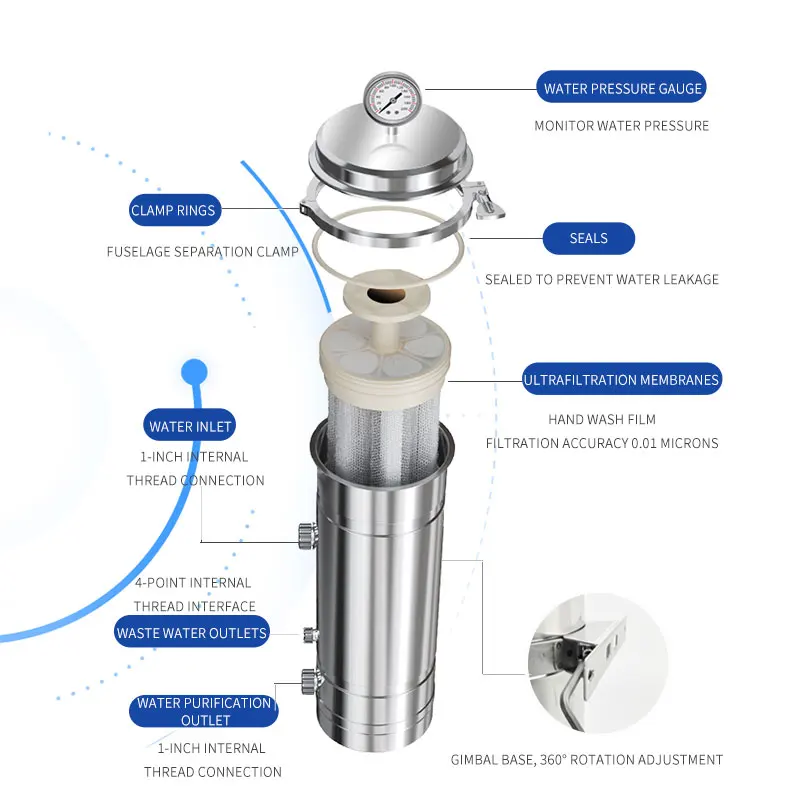 WATER PRESSURE GAUGE

MONITOR WATER PRESSURE

CLAMP RINGS

FUSELAGE SEPARATION CLAMP

SEALS

SEALED TO PREVENT WATER LEAKAGE

ULTRAFILTRATION MEMBRANES

HAND WASH FILM
FILTRATION ACCURACY 0.01 MICRONS

WATER INLET

1-INCH INTERNAL
THREAD CONNECTION

4-POINT INTERNAL
THREAD INTERFACE

WASTE WATER OUTLETS

WATER PURIFICATION OUTLET

1-INCH INTERNAL
THREAD CONNECTION

GIMBAL BASE, 360° ROTATION ADJUSTMENT