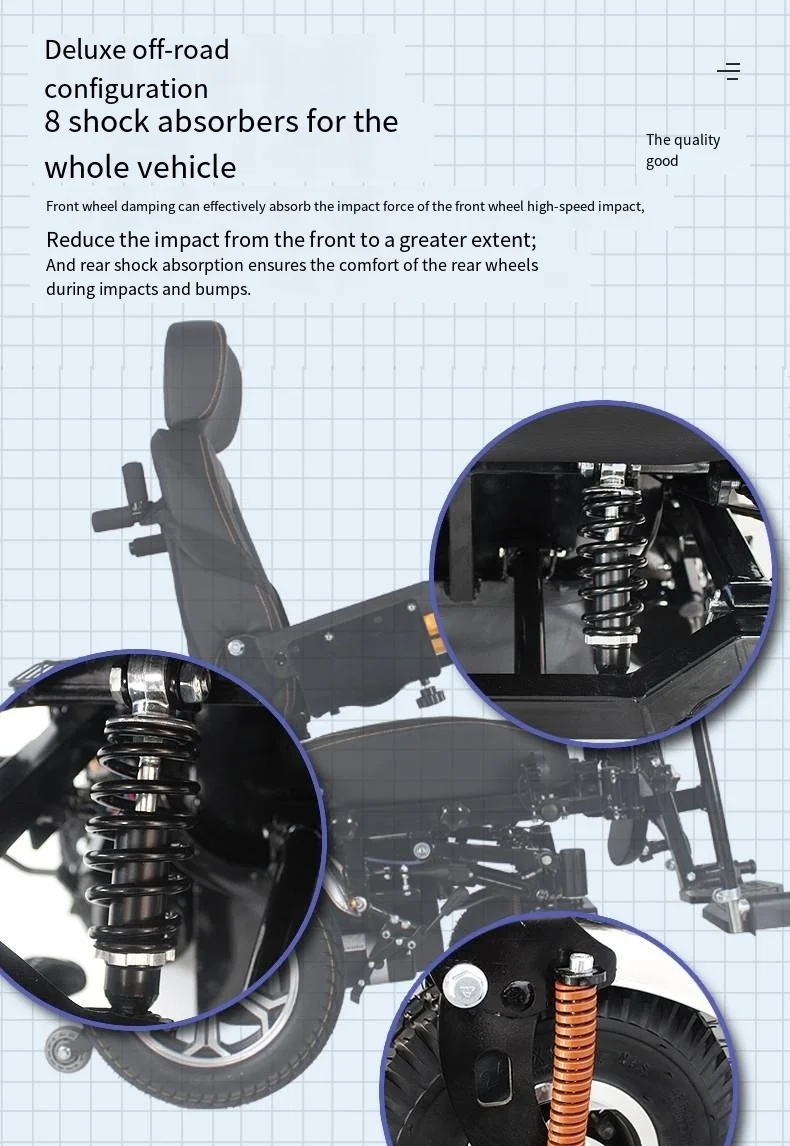 Deluxe off-road configuration
8 shock absorbers for the whole vehicle

The quality good

Front wheel damping can effectively absorb the impact force of the front wheel high-speed impact,

Reduce the impact from the front to a greater extent;
And rear shock absorption ensures the comfort of the rear wheels during impacts and bumps.