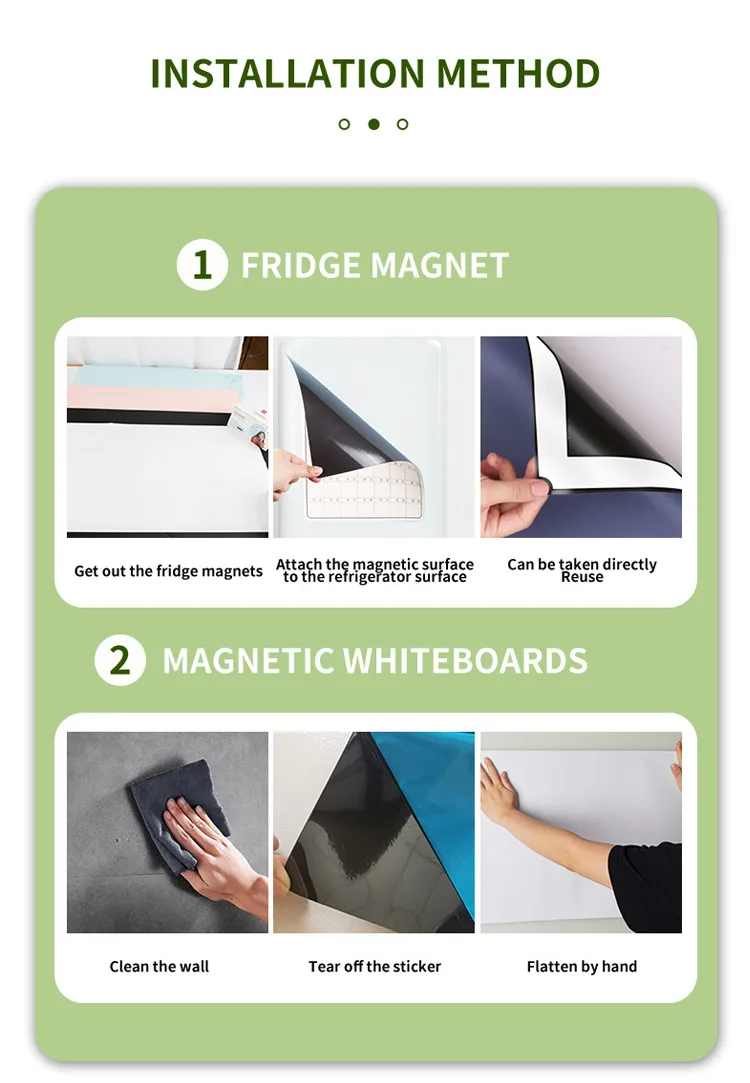 INSTALLATION METHOD

1 FRIDGE MAGNET

Get out the fridge magnets

Attach the magnetic surface to the refrigerator surface

Can be taken directly Reuse

2 MAGNETIC WHITEBOARDS

Clean the wall

Tear off the sticker

Flatten by hand