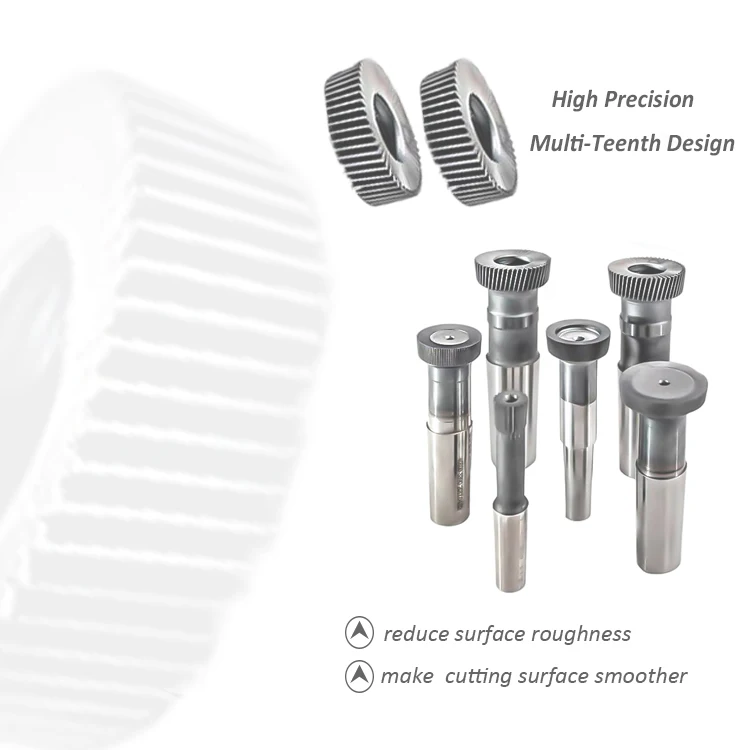 High Precision
Multi-Teenth Design

reduce surface roughness
make cutting surface smoother