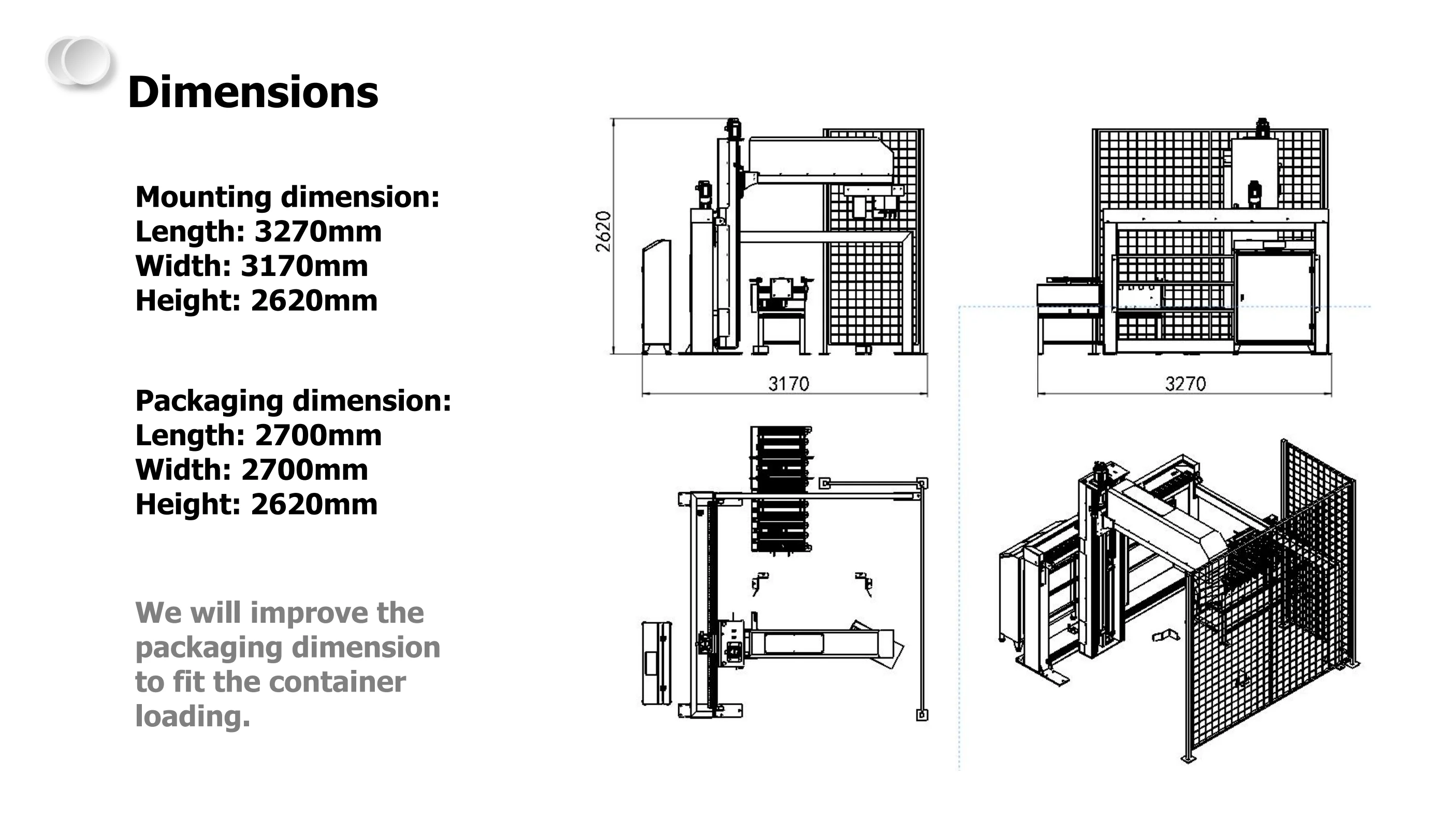 Dimensions

Mounting dimension:
Length: 3270mm
Width: 3170mm
Height: 2620mm

Packaging dimension:
Length: 2700mm
Width: 2700mm
Height: 2620mm

We will improve the packaging dimension to fit the container loading.

2620

3170

3270