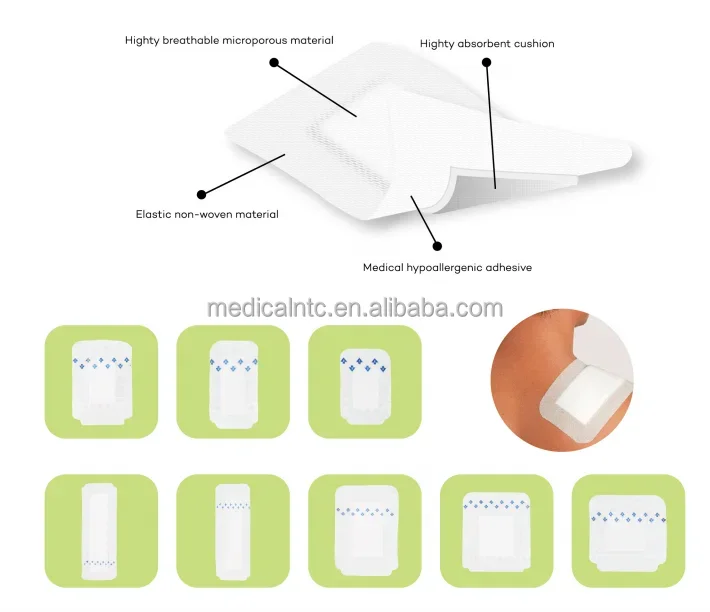 Highty breathable microporous material

Highty absorbent cushion

Elastic non-woven material

Medical hypoallergenic adhesive

medicalntc.en.alibaba.com