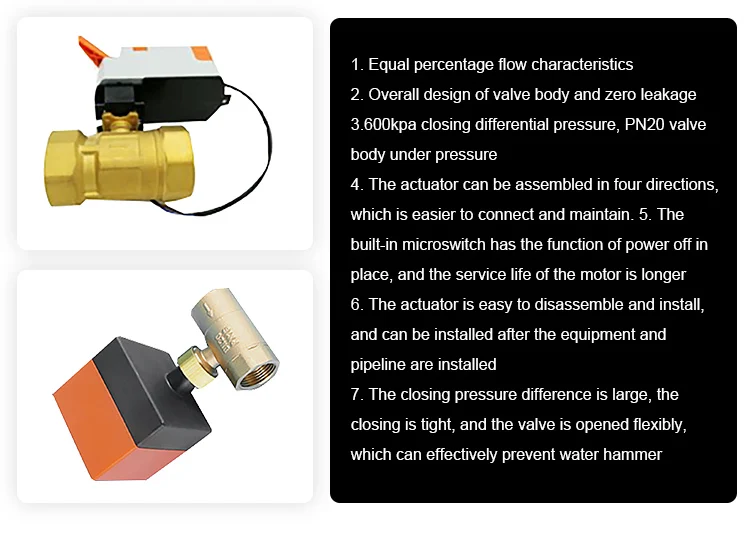 1. Equal percentage flow characteristics
2. Overall design of valve body and zero leakage
3.600kpa closing differential pressure, PN20 valve body under pressure
4. The actuator can be assembled in four directions, which is easier to connect and maintain. 5. The built-in microswitch has the function of power off in place, and the service life of the motor is longer
6. The actuator is easy to disassemble and install, and can be installed after the equipment and pipeline are installed
7. The closing pressure difference is large, the closing is tight, and the valve is opened flexibly, which can effectively prevent water hammer