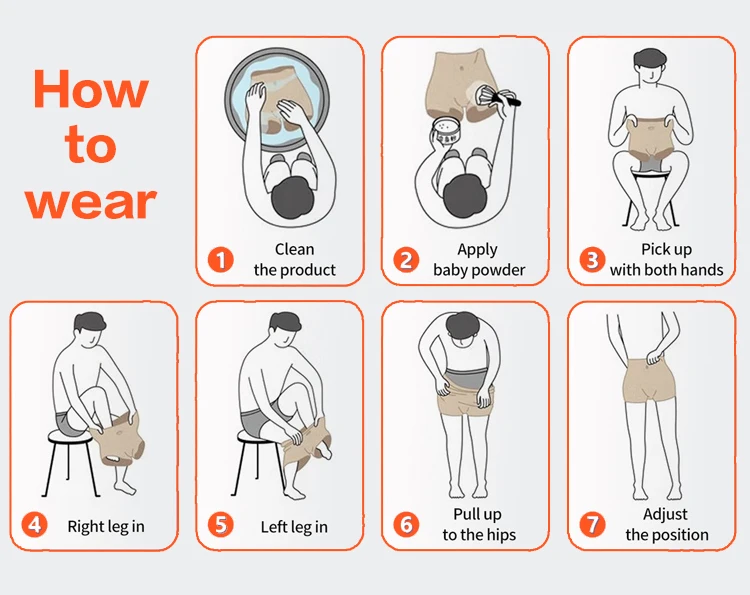 How to wear

1 Clean the product

2 Apply baby powder

3 Pick up with both hands

4 Right leg in

5 Left leg in

6 Pull up to the hips

7 Adjust the position