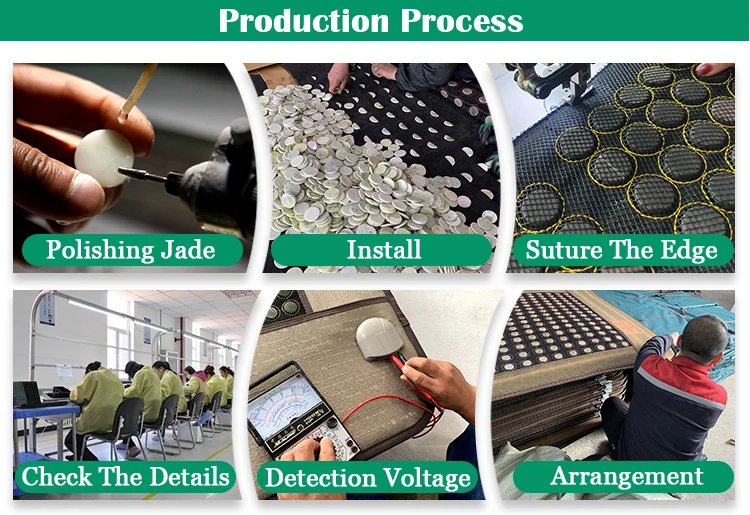 Production Process

Polishing Jade

Install

Suture The Edge

Check The Details

Detection Voltage

Arrangement