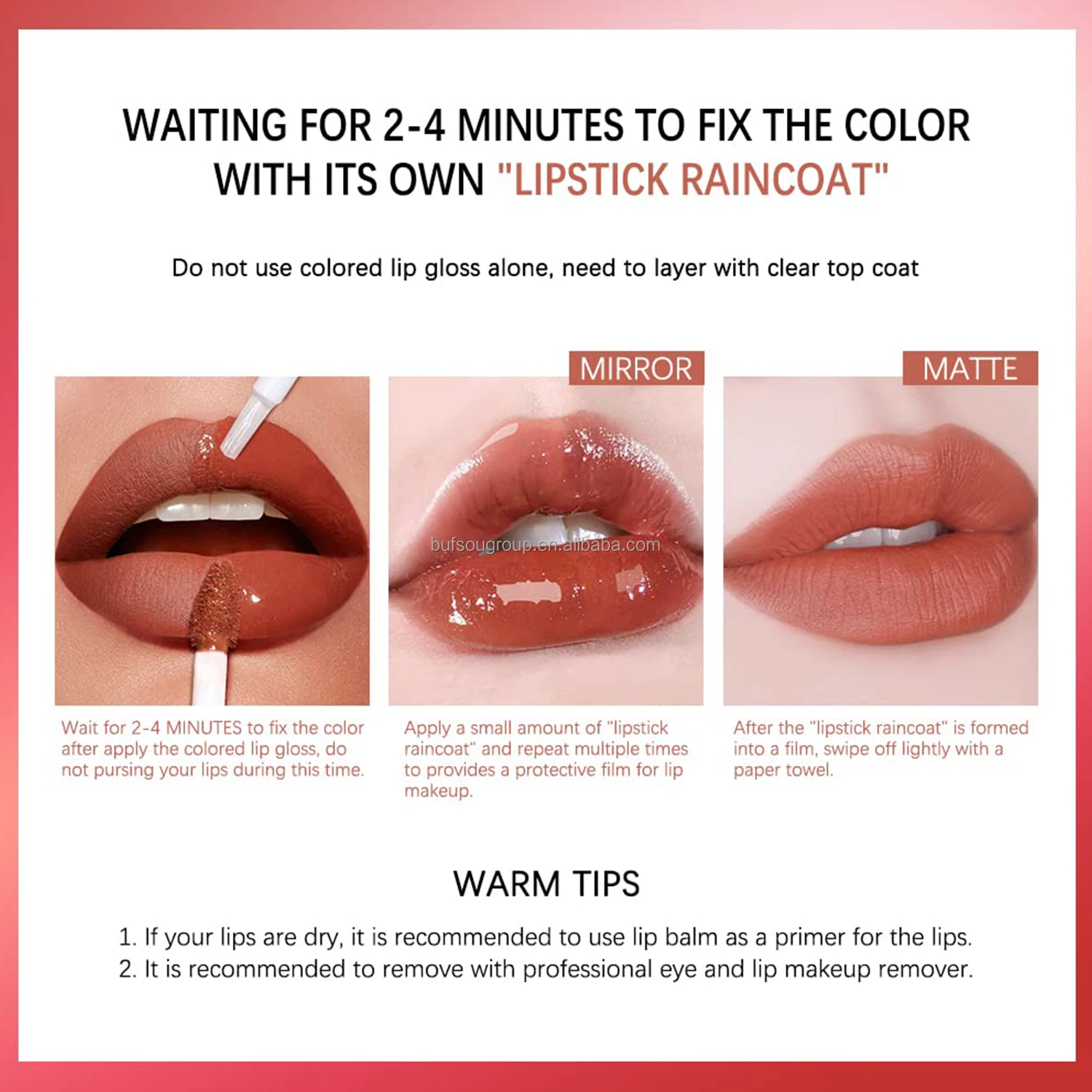 WAITING FOR 2-4 MINUTES TO FIX THE COLOR WITH ITS OWN "LIPSTICK RAINCOAT"

Do not use colored lip gloss alone, need to layer with clear top coat

MIRROR

MATTE

bufsougroup.en.alibaba.com

Wait for 2-4 MINUTES to fix the color after apply the colored lip gloss, do not pursing your lips during this time.

Apply a small amount of "lipstick raincoat" and repeat multiple times to provides a protective film for lip makeup.

After the "lipstick raincoat" is formed into a film, swipe off lightly with a paper towel.

WARM TIPS

1. If your lips are dry, it is recommended to use lip balm as a primer for the lips.
2. It is recommended to remove with professional eye and lip makeup remover.