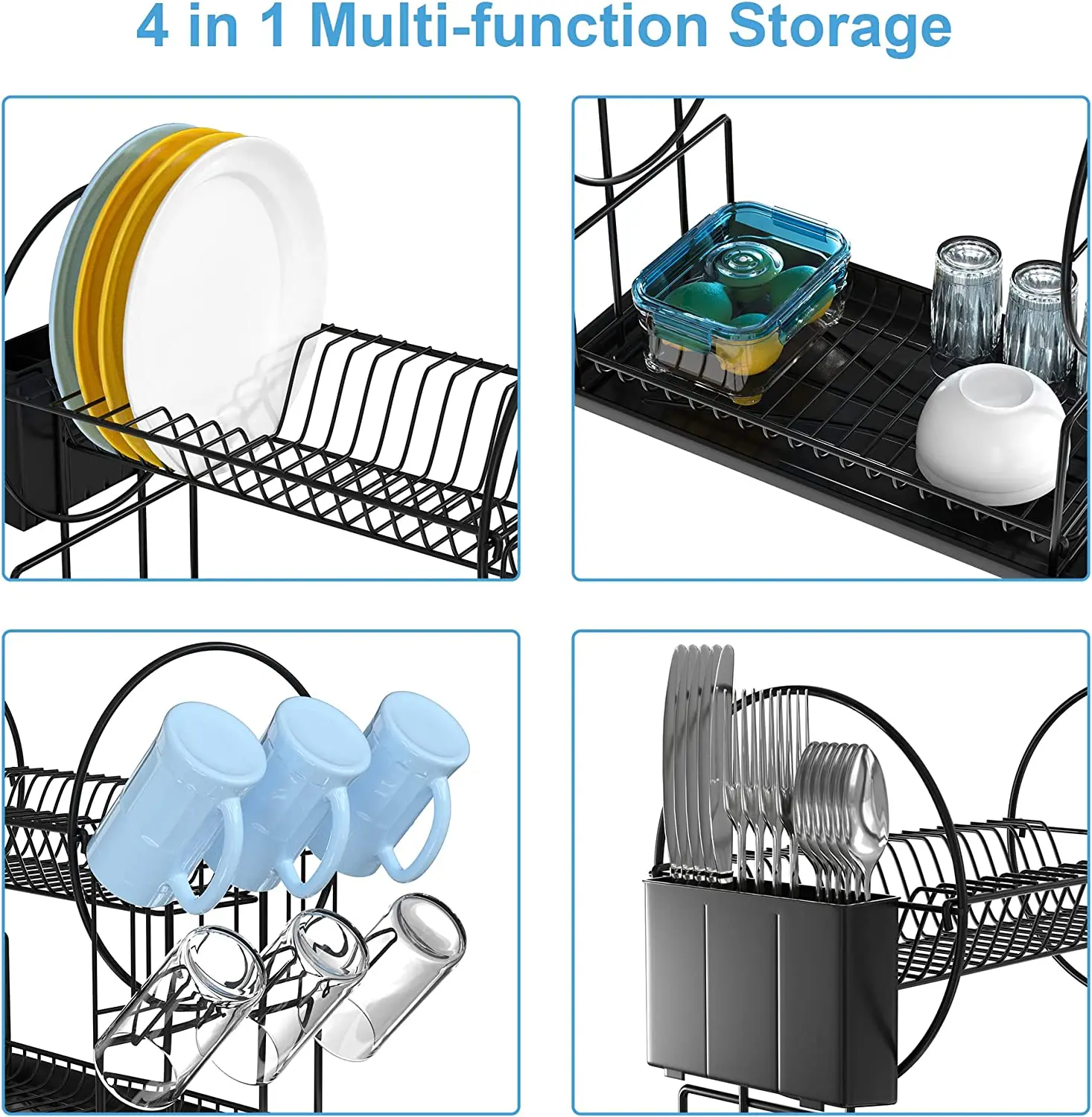 4 in 1 Multi-function Storage