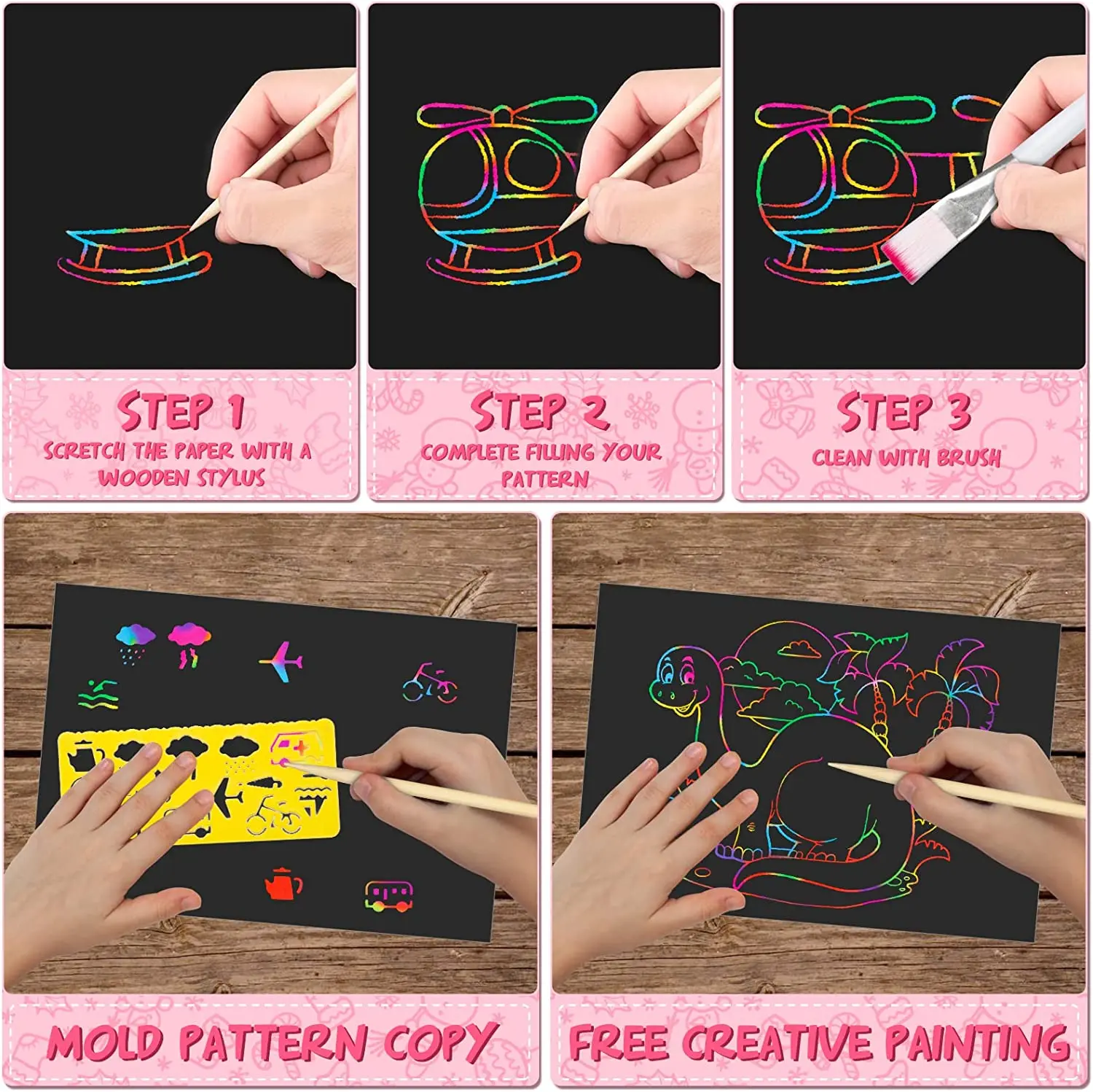 STEP 1
SCRETCH THE PAPER WITH A WOODEN STYLUS

STEP 2
COMPLETE FILLING YOUR PATTERN

STEP 3
CLEAN WITH BRUSH

MOLD PATTERN COPY

FREE CREATIVE PAINTING