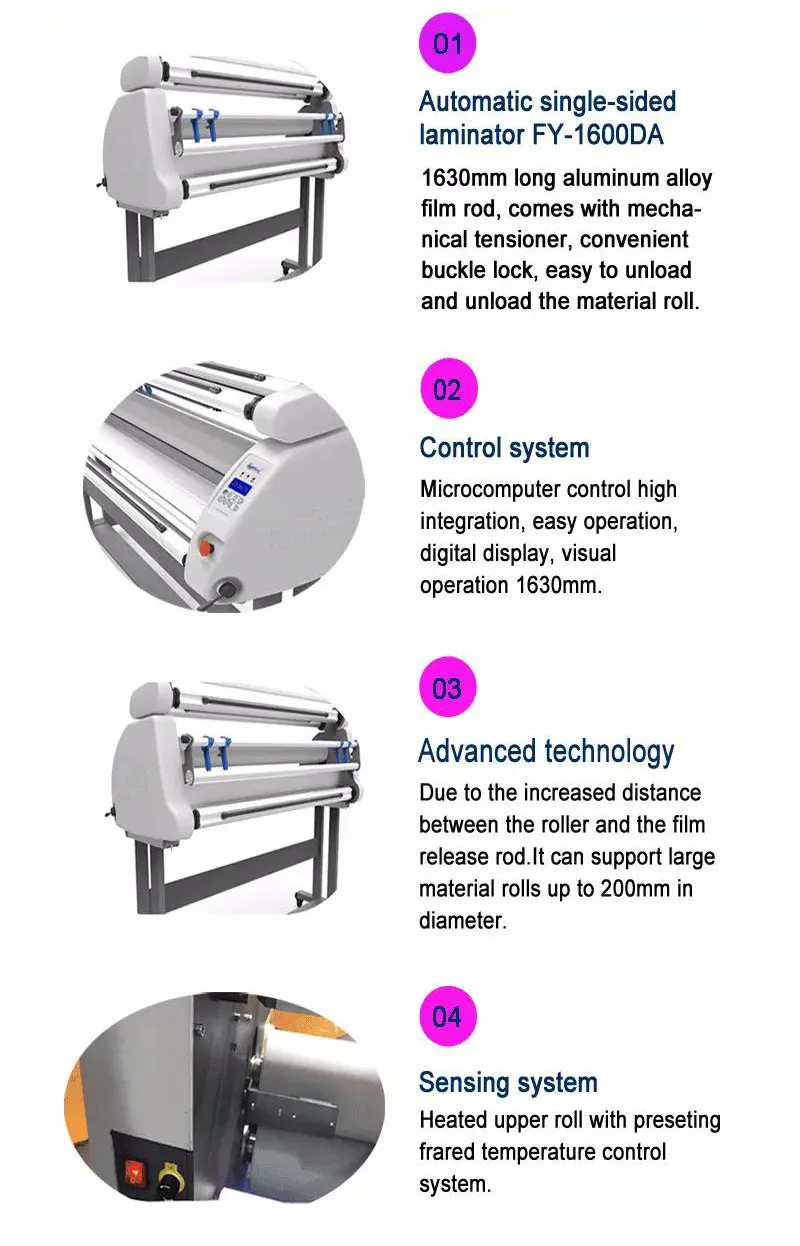 01

Automatic single-sided laminator FY-1600DA

1630mm long aluminum alloy film rod, comes with mechanical tensioner, convenient buckle lock, easy to unload and unload the material roll.

02

Control system

Microcomputer control high integration, easy operation, digital display, visual operation 1630mm.

03

Advanced technology

Due to the increased distance between the roller and the film release rod.It can support large material rolls up to 200mm in diameter.

04

Sensing system

Heated upper roll with preseting frared temperature control system.