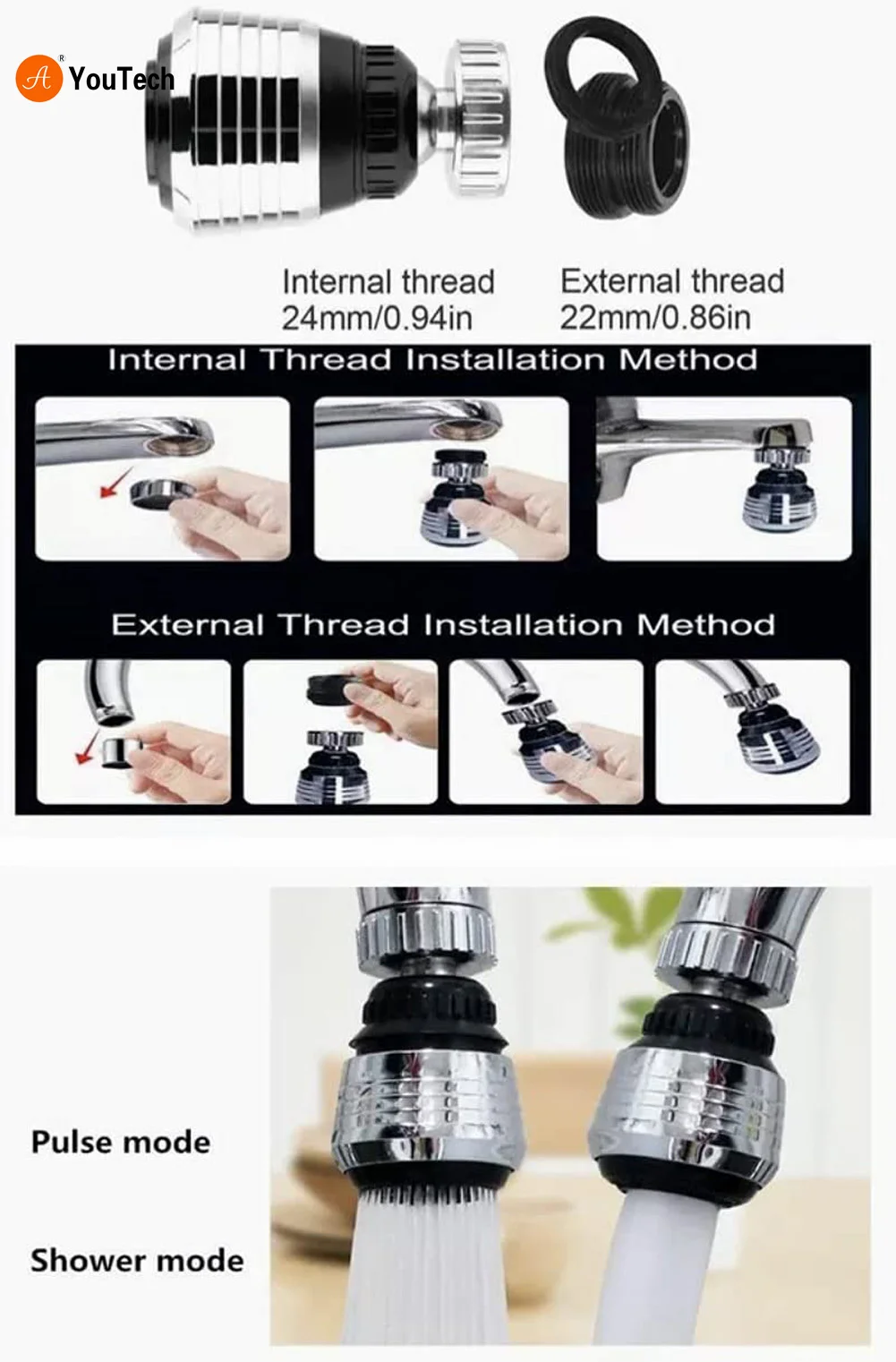 A YouTech

Internal thread
24mm/0.94in

External thread
22mm/0.86in

Internal Thread Installation Method

External Thread Installation Method

Pulse mode

Shower mode