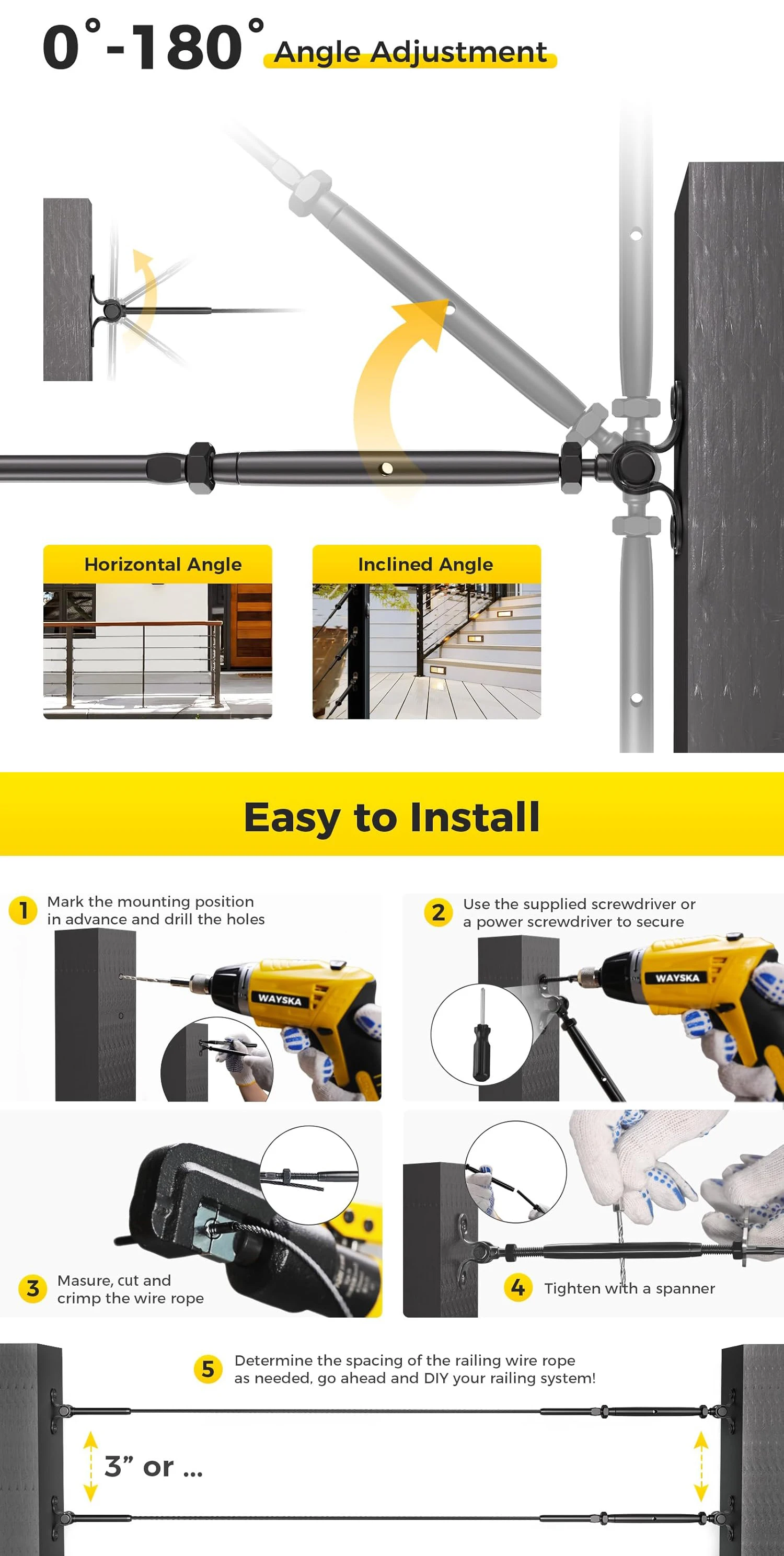 0°-180° Angle Adjustment

Horizontal Angle

Inclined Angle

Easy to Install

1 Mark the mounting position in advance and drill the holes

WAYSKA

2 Use the supplied screwdriver or a power screwdriver to secure

WAYSKA

3 Masure, cut and crimp the wire rope

4 Tighten with a spanner

5 Determine the spacing of the railing wire rope as needed, go ahead and DIY your railing system!

3” or ...