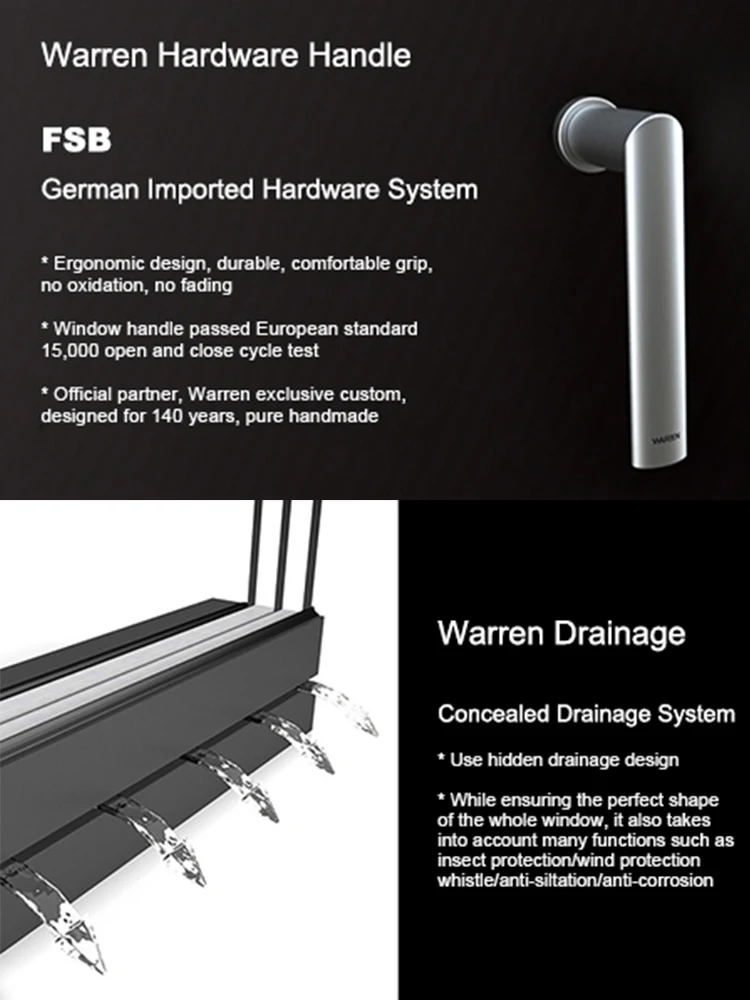 Warren Hardware Handle

FSB

German Imported Hardware System

* Ergonomic design, durable, comfortable grip, no oxidation, no fading

* Window handle passed European standard 15,000 open and close cycle test

* Official partner, Warren exclusive custom, designed for 140 years, pure handmade

WARREN

Warren Drainage

Concealed Drainage System

* Use hidden drainage design

* While ensuring the perfect shape of the whole window, it also takes into account many functions such as insect protection/wind protection whistle/anti-siltation/anti-corrosion