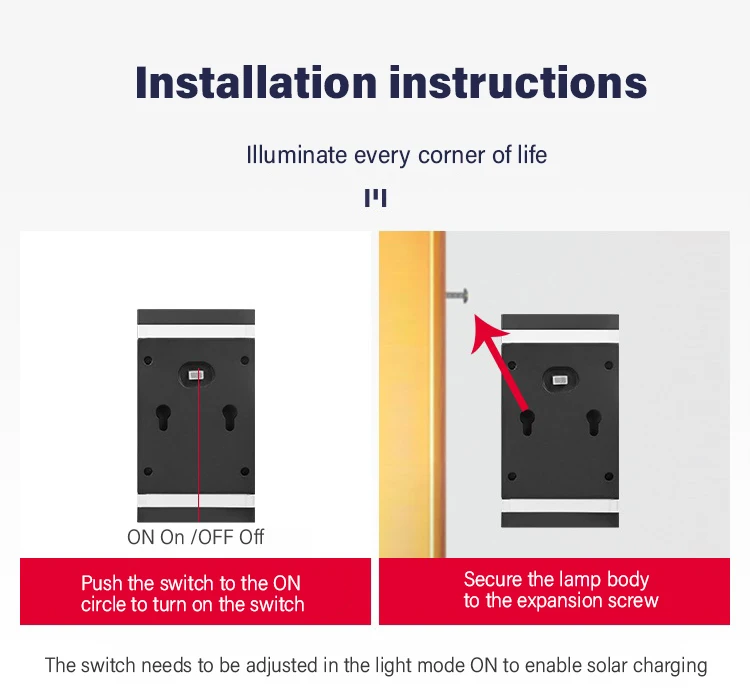 Installation instructions

Illuminate every corner of life

ON On /OFF Off

Push the switch to the ON circle to turn on the switch

Secure the lamp body to the expansion screw

The switch needs to be adjusted in the light mode ON to enable solar charging