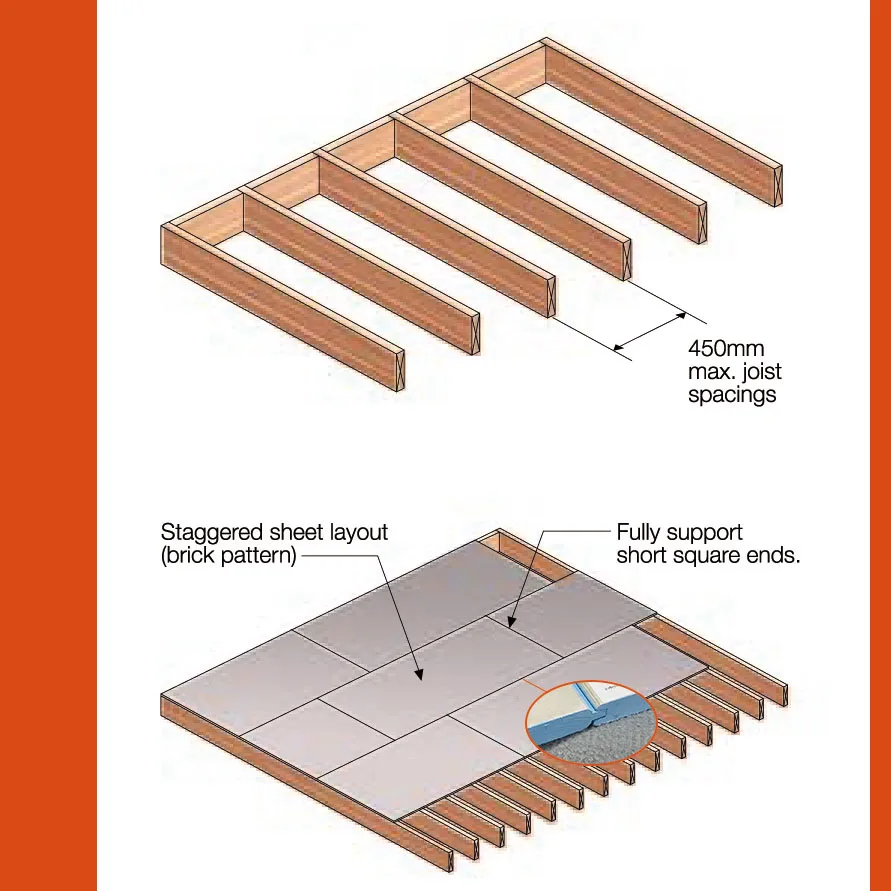 450mm
max. joist
spacings

Staggered sheet layout
(brick pattern)

Fully support
short square ends.