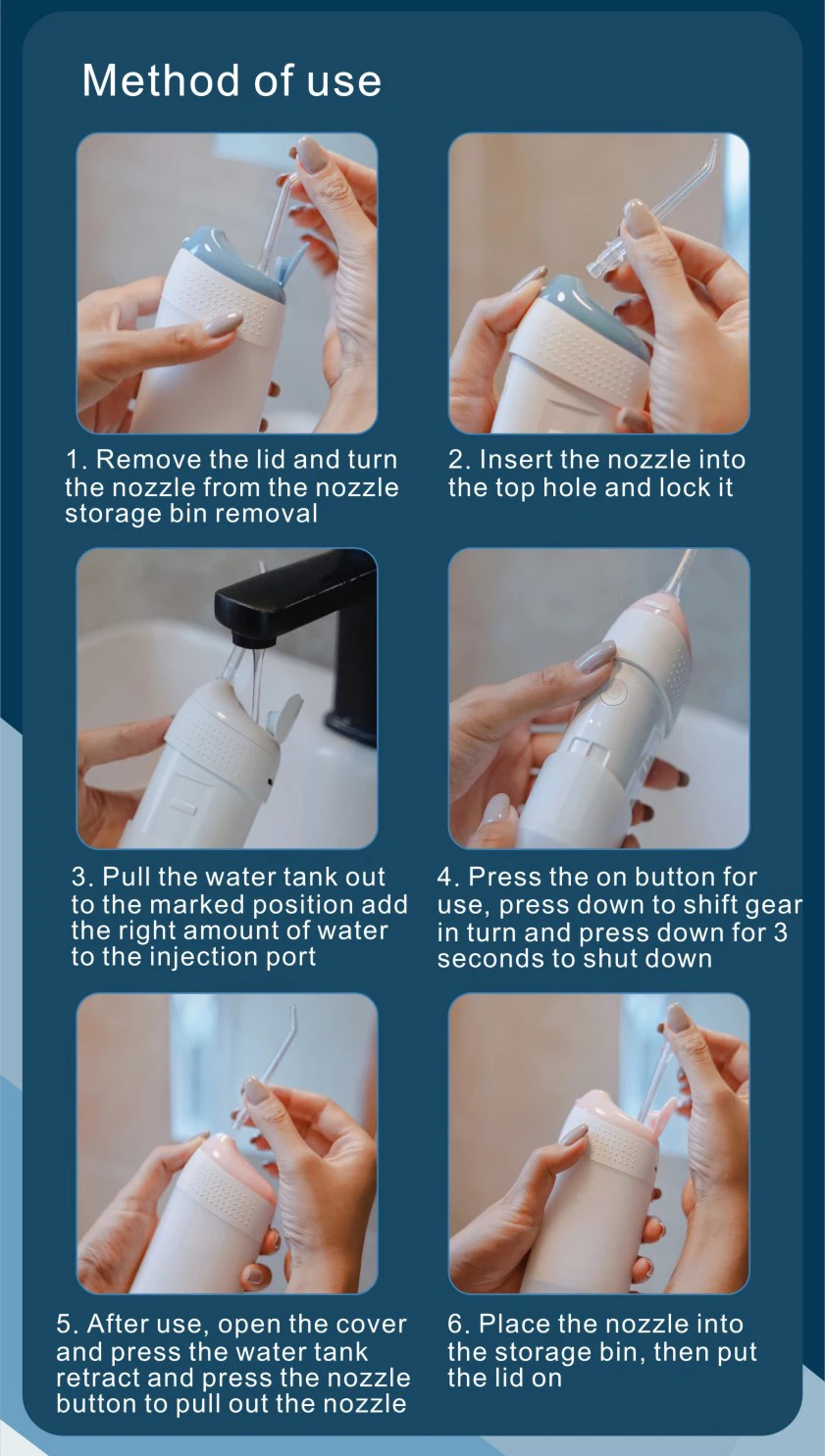 Method of use

1. Remove the lid and turn the nozzle from the nozzle storage bin removal

2. Insert the nozzle into the top hole and lock it

3. Pull the water tank out to the marked position add the right amount of water to the injection port

4. Press the on button for use, press down to shift gear in turn and press down for 3 seconds to shut down

5. After use, open the cover and press the water tank retract and press the nozzle button to pull out the nozzle

6. Place the nozzle into the storage bin, then put the lid on