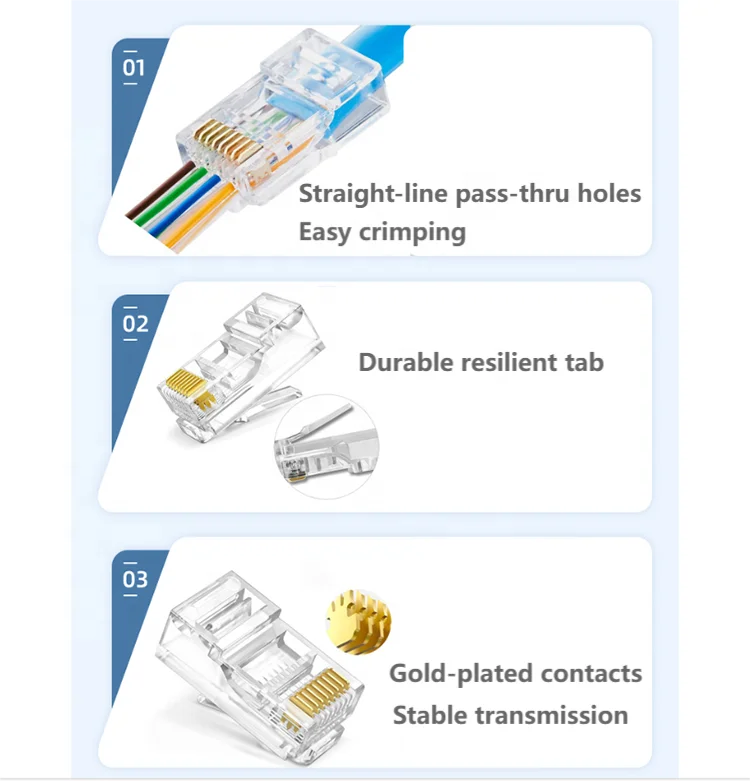 01

Straight-line pass-thru holes
Easy crimping

02

Durable resilient tab

03

Gold-plated contacts
Stable transmission