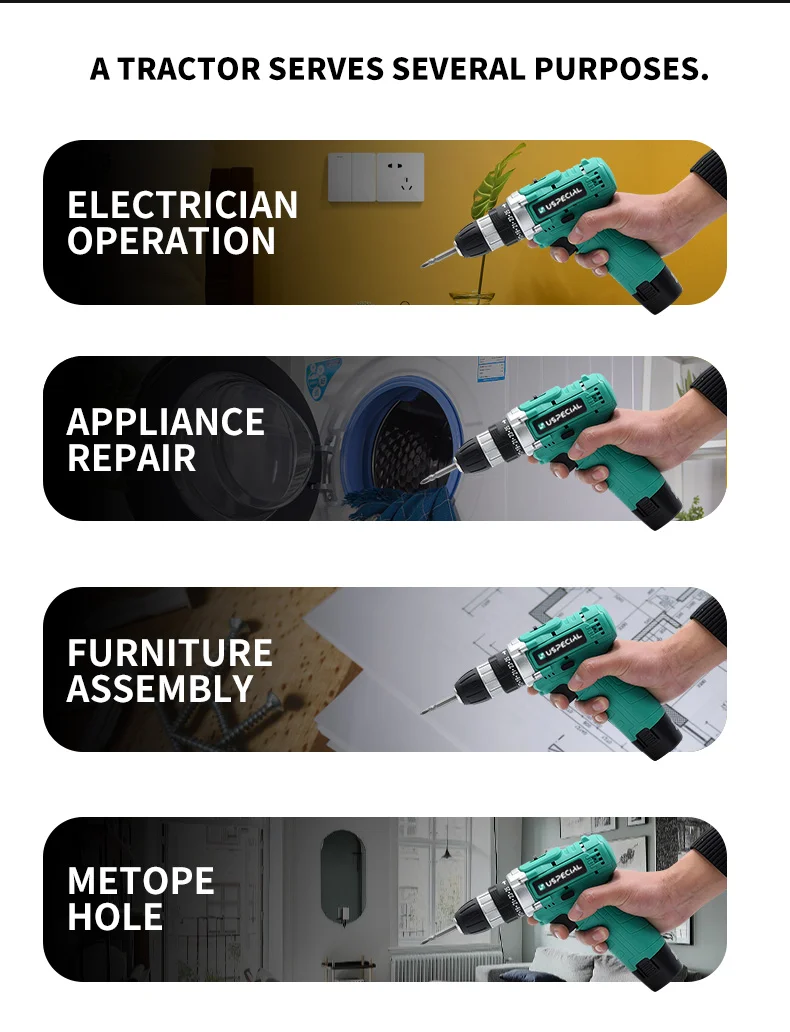 A TRACTOR SERVES SEVERAL PURPOSES.

ELECTRICIAN OPERATION

USPECIAL

APPLIANCE REPAIR

USPECIAL

FURNITURE ASSEMBLY

USPECIAL

METOPE HOLE

USPECIAL